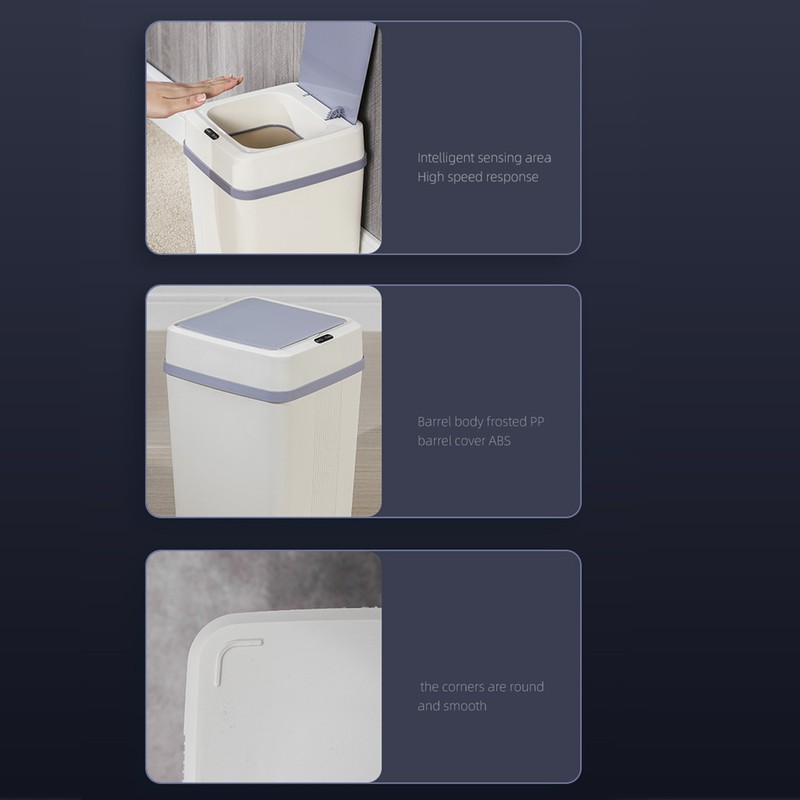 Intelligent sensing area
High speed response

Barrel body frosted PP
barrel cover ABS

the corners are round
and smooth