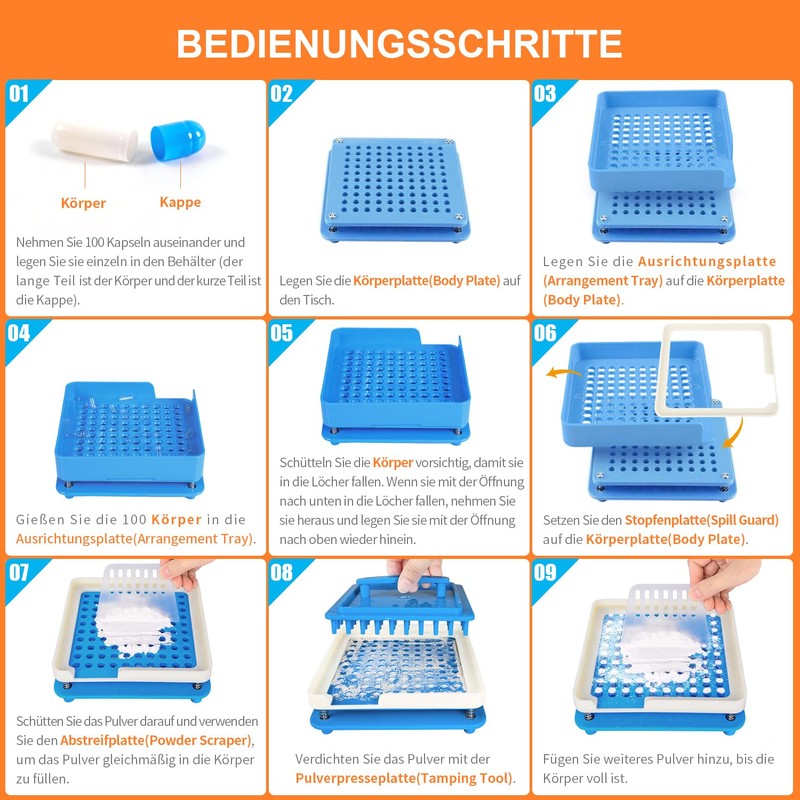 BEDIENUNGSSCHRITTE

01

Körper

Kappe

Nehmen Sie 100 Kapseln auseinander und legen Sie sie einzeln in den Behälter (der lange Teil ist der Körper und der kurze Teil ist die Kappe).

02

Legen Sie die Körperplatte(Body Plate) auf den Tisch.

03

Legen Sie die Ausrichtungsplatte (Arrangement Tray) auf die Körperplatte (Body Plate).

04

Gießen Sie die 100 Körper in die Ausrichtungsplatte(Arrangement Tray).

05

Schütteln Sie die Körper vorsichtig, damit sie in die Löcher fallen. Wenn sie mit der Öffnung nach unten in die Löcher fallen, nehmen Sie sie heraus und legen Sie sie mit der Öffnung nach oben wieder hinein.

06

Setzen Sie den Stopfenplatte(Spill Guard) auf die Körperplatte(Body Plate).

07

Schütten Sie das Pulver darauf und verwenden Sie den Abstreifplatte(Powder Scraper), um das Pulver gleichmäßig in die Körper zu füllen.

08

Verdichten Sie das Pulver mit der Pulverpresseplatte(Tamping Tool).

09

Fügen Sie weiteres Pulver hinzu, bis die Körper voll ist.