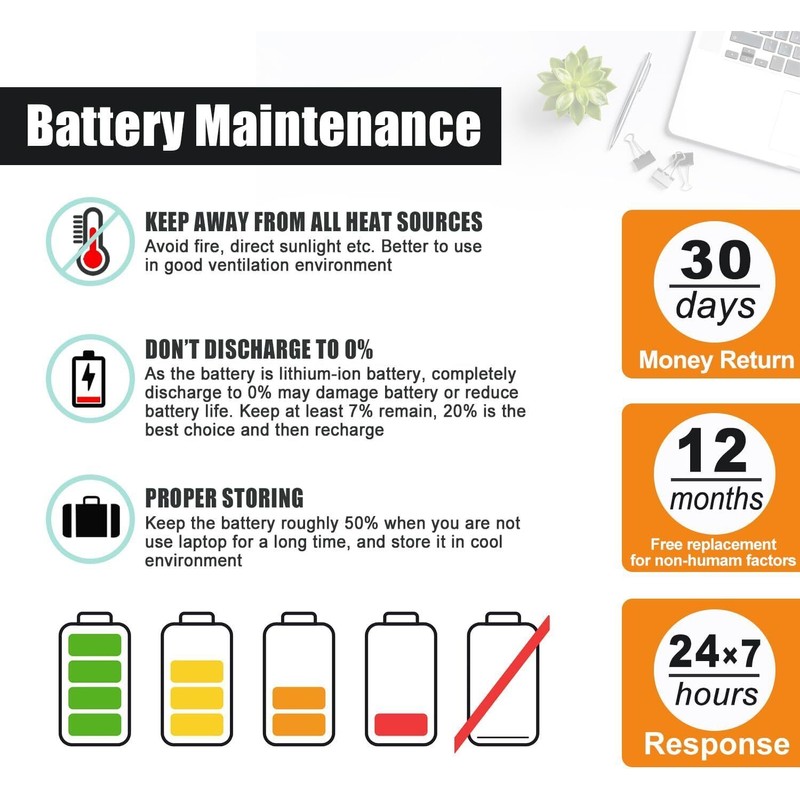 Battery Maintenance

KEEP AWAY FROM ALL HEAT SOURCES
Avoid fire, direct sunlight etc. Better to use in good ventilation environment

DON'T DISCHARGE TO 0%
As the battery is lithium-ion battery, completely discharge to 0% may damage battery or reduce battery life. Keep at least 7% remain, 20% is the best choice and then recharge

PROPER STORING
Keep the battery roughly 50% when you are not use laptop for a long time, and store it in cool environment

30
days
Money Return

12
months
Free replacement for non-humam factors

24×7
hours
Response