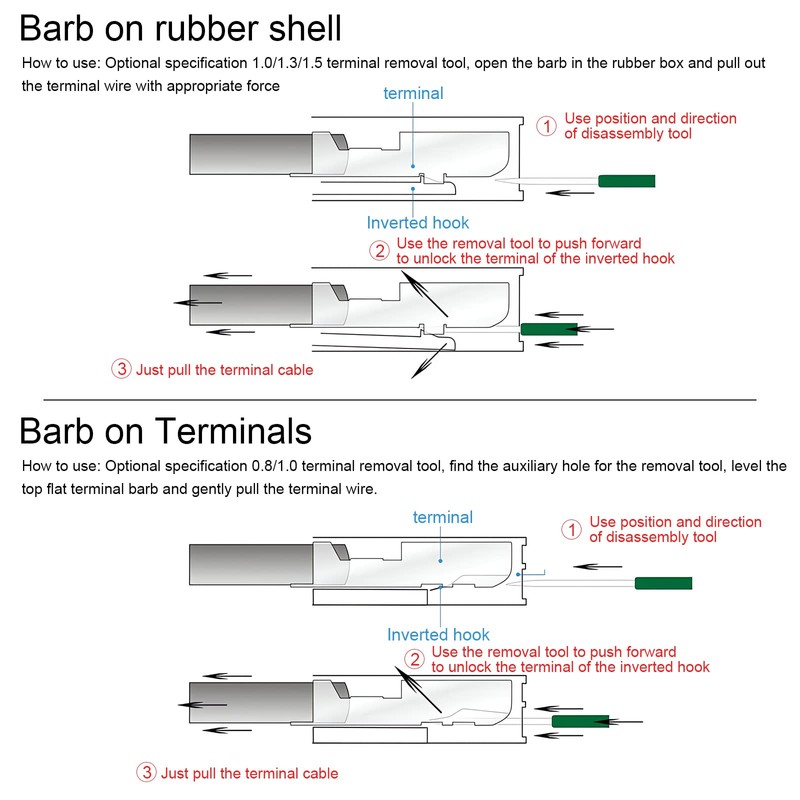 Barb on rubber shell

How to use: Optional specification 1.0/1.3/1.5 terminal removal tool, open the barb in the rubber box and pull out the terminal wire with appropriate force

terminal

① Use position and direction of disassembly tool

Inverted hook

② Use the removal tool to push forward to unlock the terminal of the inverted hook

③ Just pull the terminal cable

Barb on Terminals

How to use: Optional specification 0.8/1.0 terminal removal tool, find the auxiliary hole for the removal tool, level the top flat terminal barb and gently pull the terminal wire.

terminal

① Use position and direction of disassembly tool

Inverted hook

② Use the removal tool to push forward to unlock the terminal of the inverted hook

③ Just pull the terminal cable