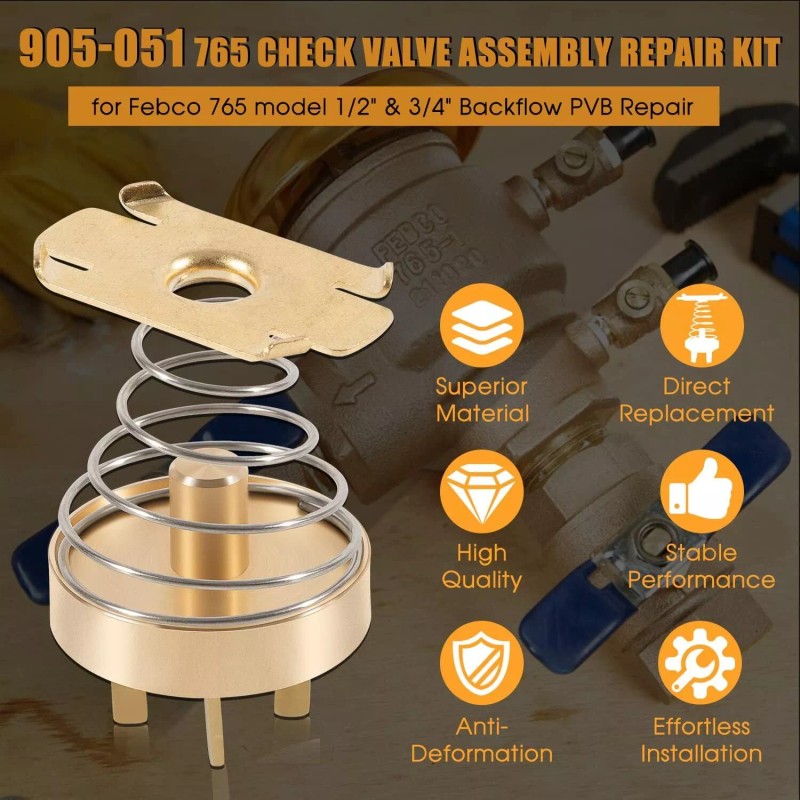 905-051 765 CHECK VALVE ASSEMBLY REPAIR KIT

for Febco 765 model 1/2" & 3/4" Backflow PVB Repair

FEBCO 765-1

Superior Material

Direct Replacement

High Quality

Stable Performance

Anti-Deformation

Effortless Installation