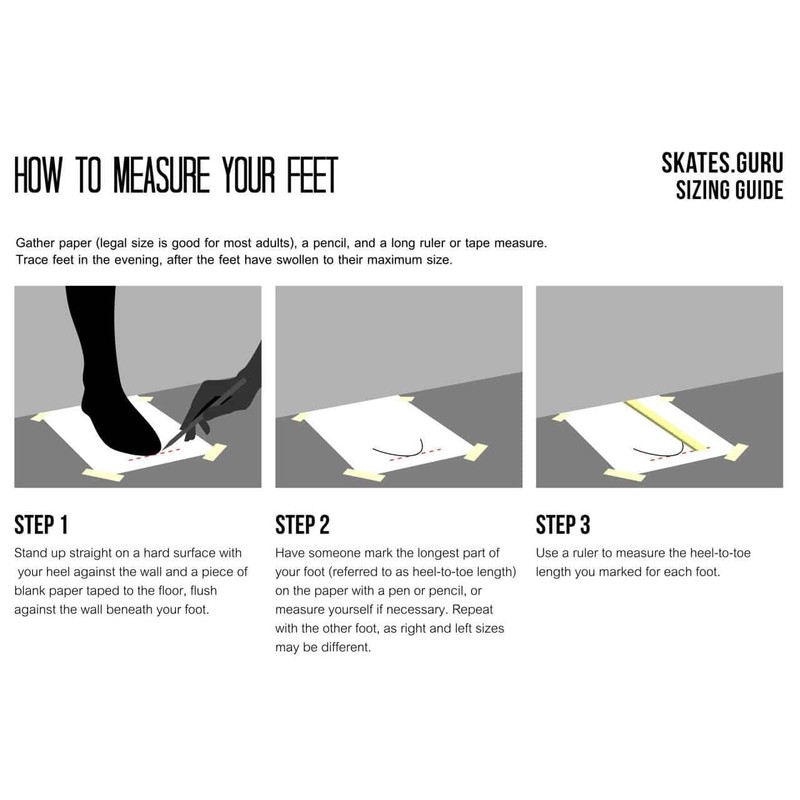 HOW TO MEASURE YOUR FEET

SKATES.GURU
SIZING GUIDE

Gather paper (legal size is good for most adults), a pencil, and a long ruler or tape measure. Trace feet in the evening, after the feet have swollen to their maximum size.

STEP 1

Stand up straight on a hard surface with your heel against the wall and a piece of blank paper taped to the floor, flush against the wall beneath your foot.

STEP 2

Have someone mark the longest part of your foot (referred to as heel-to-toe length) on the paper with a pen or pencil, or measure yourself if necessary. Repeat with the other foot, as right and left sizes may be different.

STEP 3

Use a ruler to measure the heel-to-toe length you marked for each foot.