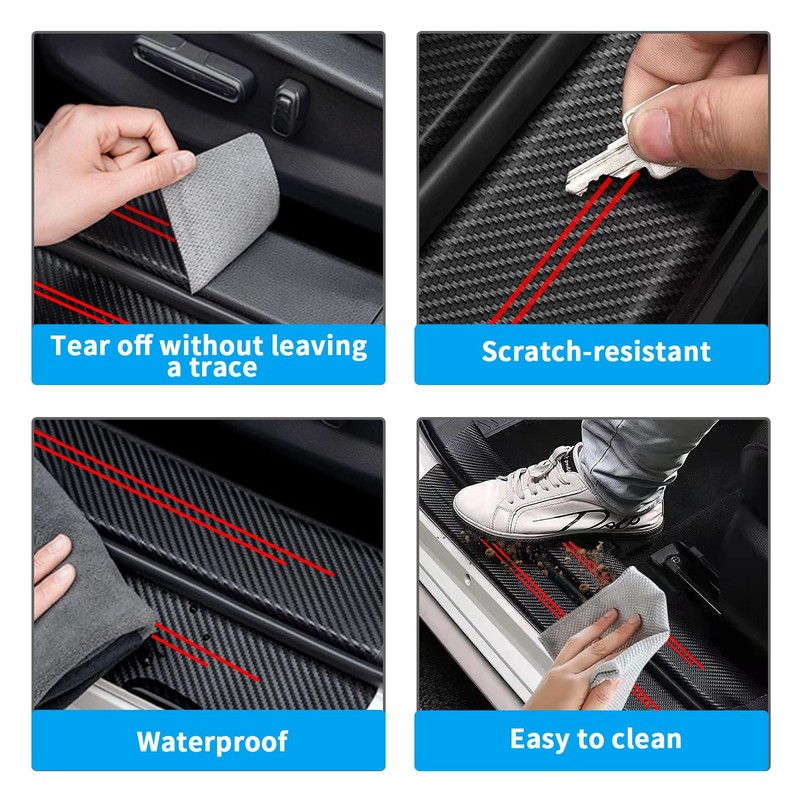 Tear off without leaving a trace

Scratch-resistant

Waterproof

Easy to clean