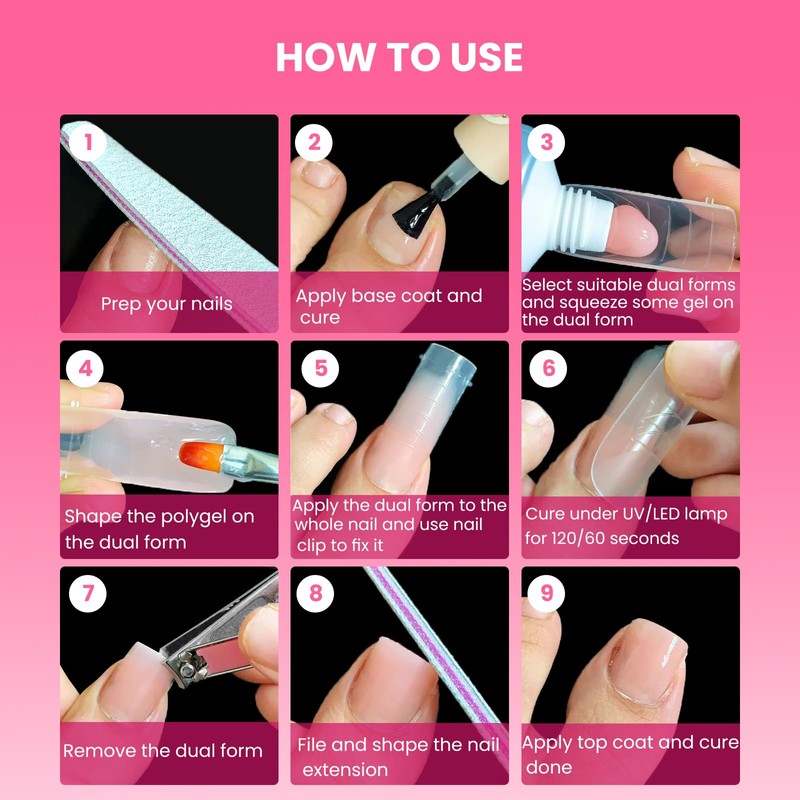 HOW TO USE

1
Prep your nails

2
Apply base coat and cure

3
Select suitable dual forms and squeeze some gel on the dual form

4
Shape the polygel on the dual form

5
Apply the dual form to the whole nail and use nail clip to fix it

6
Cure under UV/LED lamp for 120/60 seconds

7
Remove the dual form

8
File and shape the nail extension

9
Apply top coat and cure done