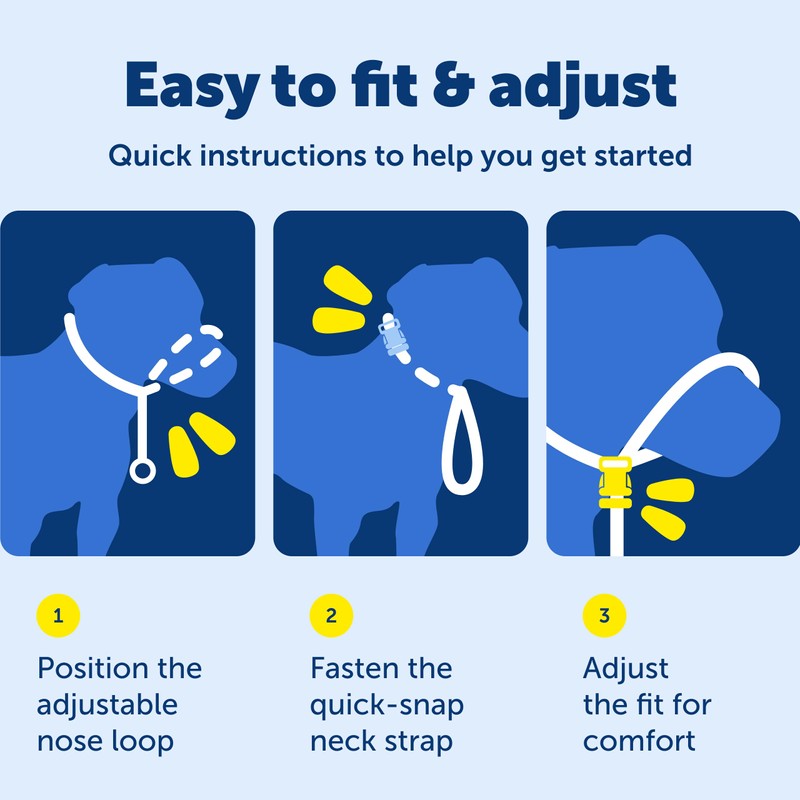 Easy to fit & adjust

Quick instructions to help you get started

1

Position the adjustable nose loop

2

Fasten the quick-snap neck strap

3

Adjust the fit for comfort