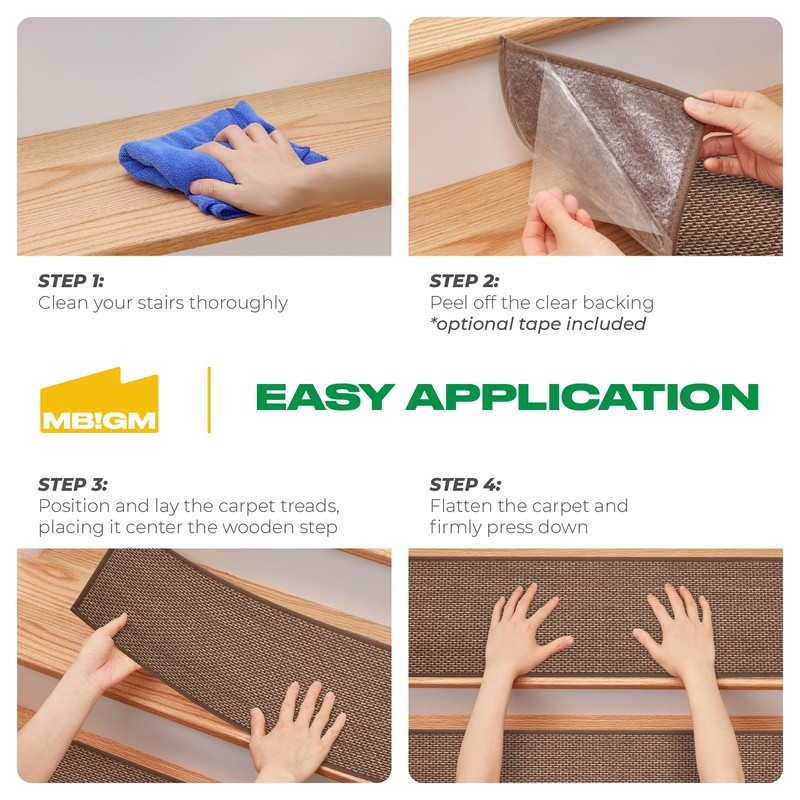 STEP 1:
Clean your stairs thoroughly

STEP 2:
Peel off the clear backing
*optional tape included

MB!GM

EASY APPLICATION

STEP 3:
Position and lay the carpet treads, placing it center the wooden step

STEP 4:
Flatten the carpet and firmly press down