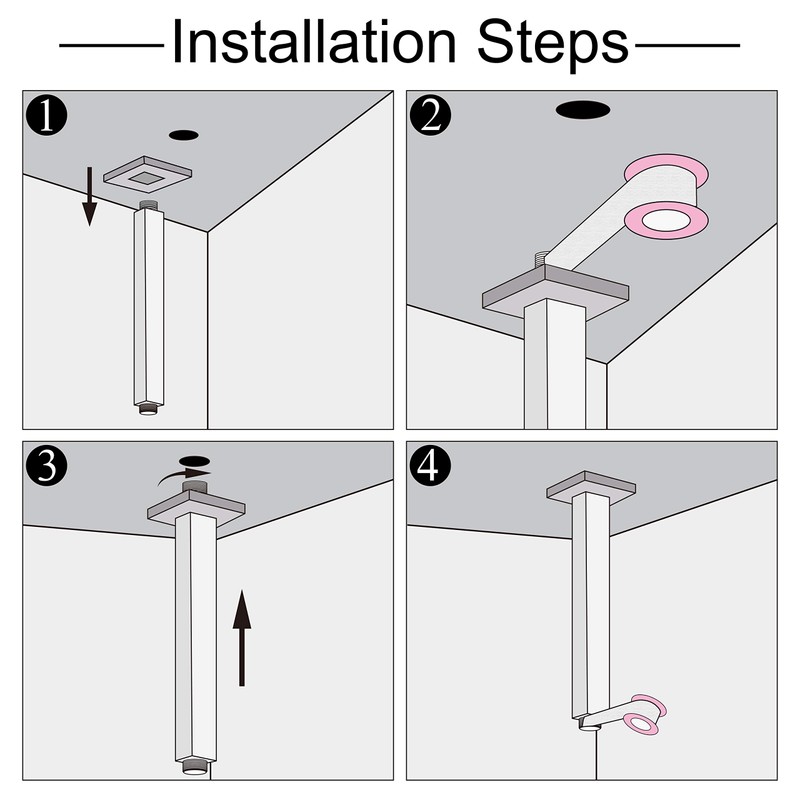 Installation Steps

1

2

3

4