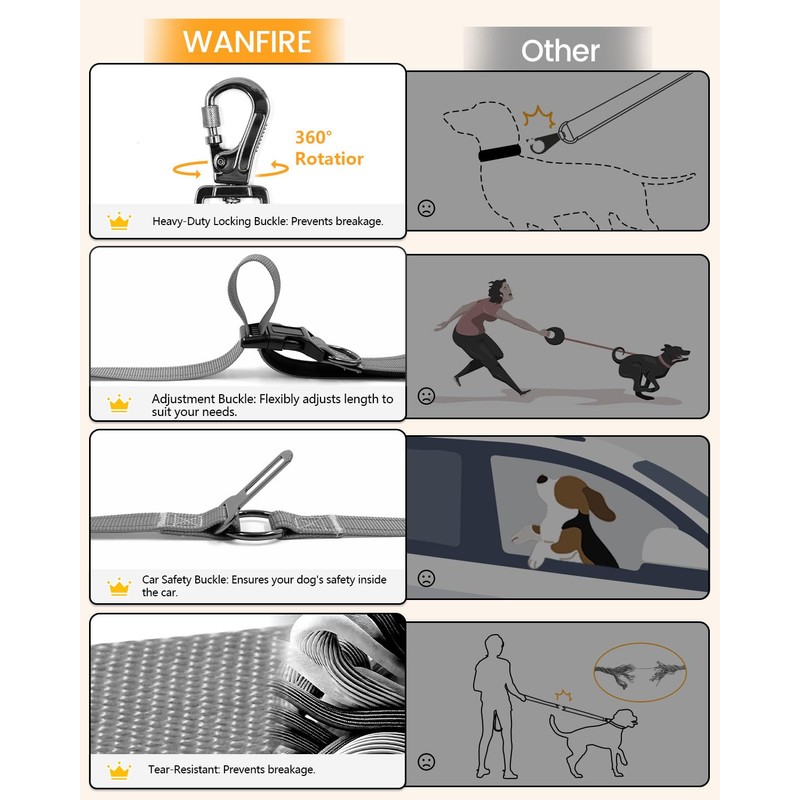 WANFIRE

Other

360° Rotatior

Heavy-Duty Locking Buckle: Prevents breakage.

Adjustment Buckle: Flexibly adjusts length to suit your needs.

Car Safety Buckle: Ensures your dog's safety inside the car.

Tear-Resistant: Prevents breakage.