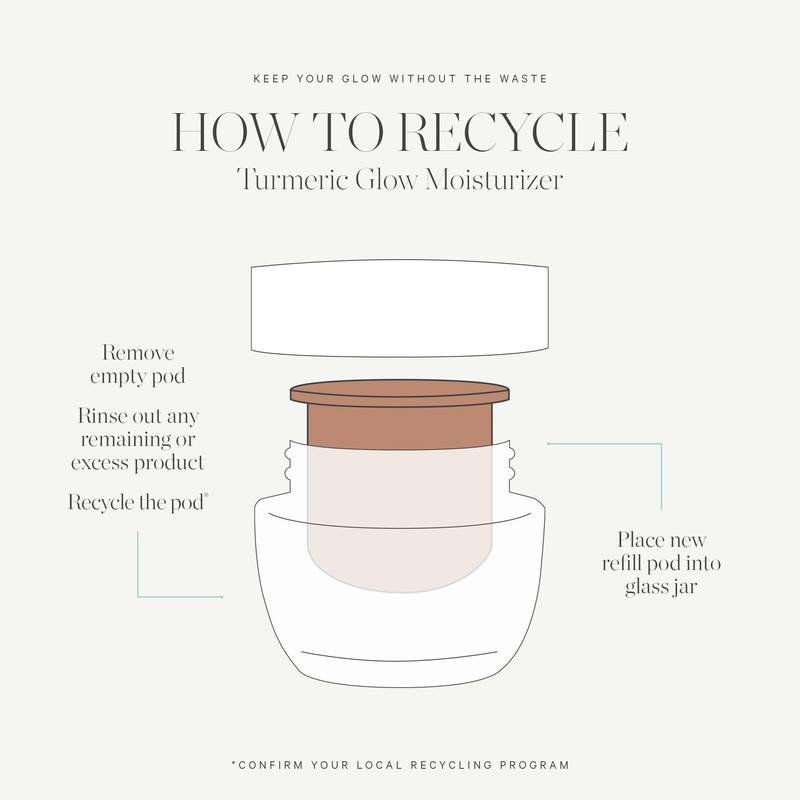 KEEP YOUR GLOW WITHOUT THE WASTE

HOW TO RECYCLE
Turmeric Glow Moisturizer

Remove empty pod

Rinse out any remaining or excess product

Recycle the pod*

Place new refill pod into glass jar

*CONFIRM YOUR LOCAL RECYCLING PROGRAM