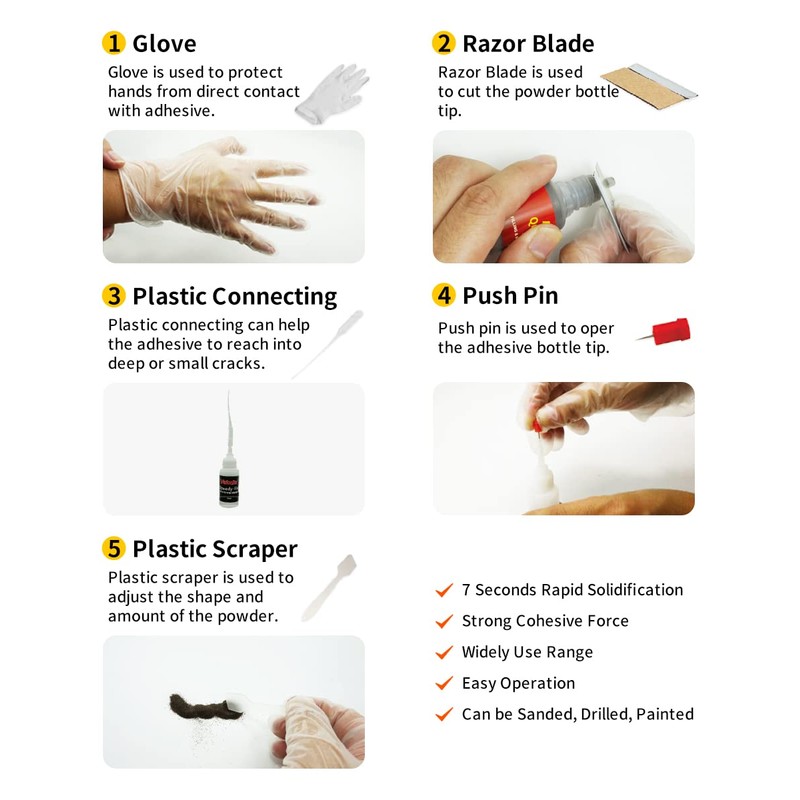 1 Glove

Glove is used to protect hands from direct contact with adhesive.

2 Razor Blade

Razor Blade is used to cut the powder bottle tip.

3 Plastic Connecting

Plastic connecting can help the adhesive to reach into deep or small cracks.

4 Push Pin

Push pin is used to oper the adhesive bottle tip.

5 Plastic Scraper

Plastic scraper is used to adjust the shape and amount of the powder.

✓ 7 Seconds Rapid Solidification
✓ Strong Cohesive Force
✓ Widely Use Range
✓ Easy Operation
✓ Can be Sanded, Drilled, Painted