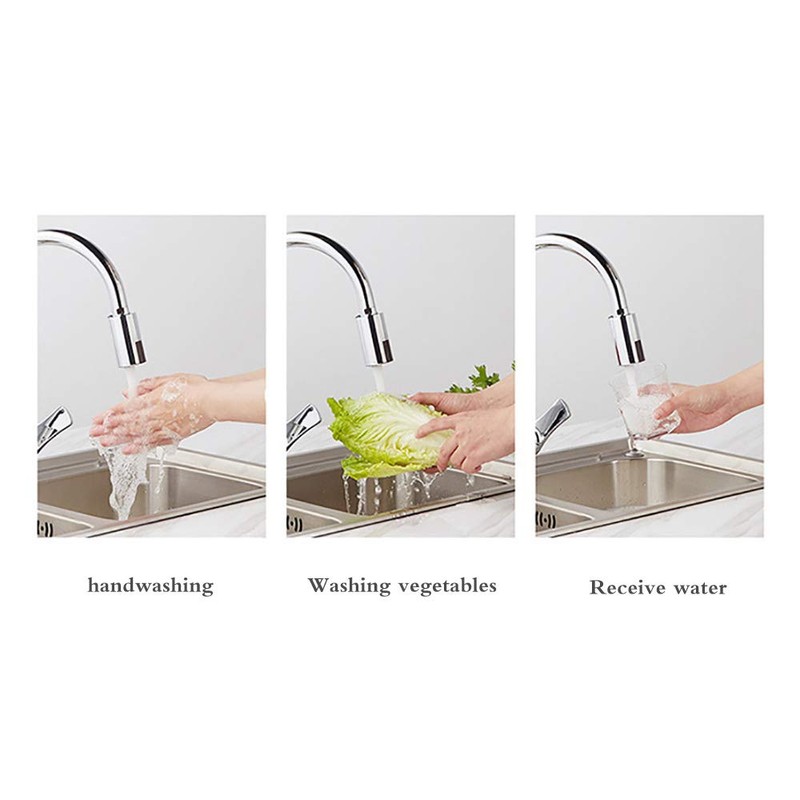 handwashing

Washing vegetables

Receive water