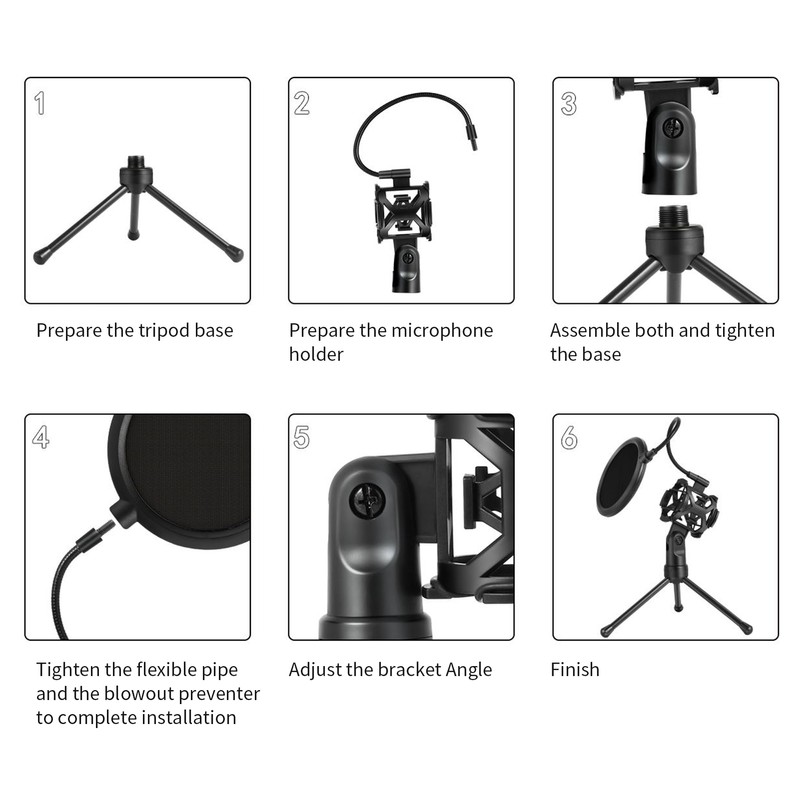 1

Prepare the tripod base

2

Prepare the microphone holder

3

Assemble both and tighten the base

4

Tighten the flexible pipe and the blowout preventer to complete installation

5

Adjust the bracket Angle

6

Finish