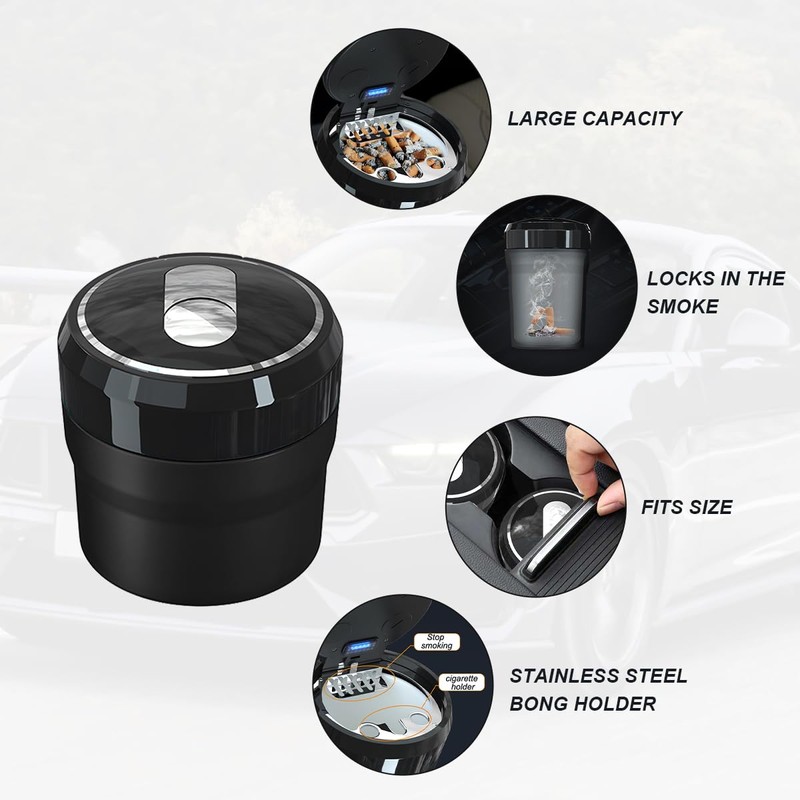 LARGE CAPACITY

LOCKS IN THE SMOKE

FITS SIZE

Stop smoking

cigarette holder

STAINLESS STEEL BONG HOLDER