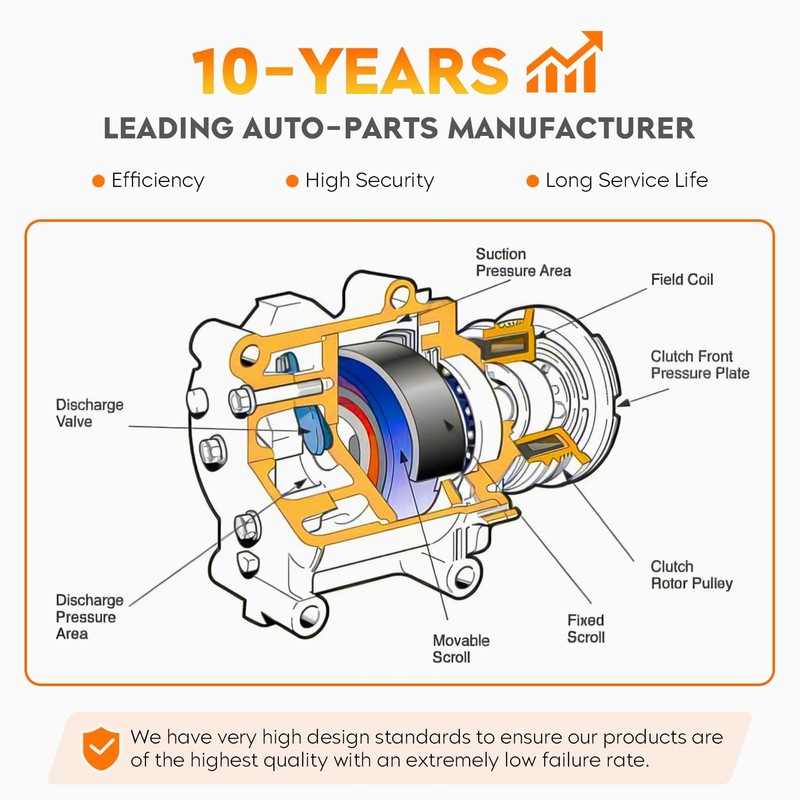 10-YEARS

LEADING AUTO-PARTS MANUFACTURER

Efficiency

High Security

Long Service Life

Suction Pressure Area

Field Coil

Clutch Front Pressure Plate

Discharge Valve

Discharge Pressure Area

Movable Scroll

Fixed Scroll

Clutch Rotor Pulley

We have very high design standards to ensure our products are of the highest quality with an extremely low failure rate.