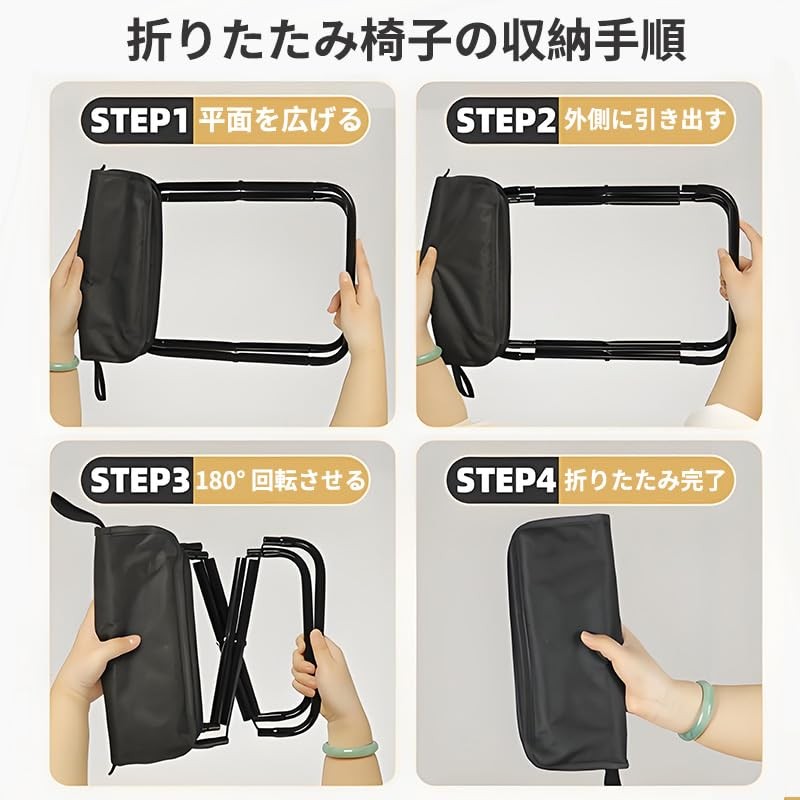 折りたたみ椅子の収納手順

STEP1 平面を広げる

STEP2 外側に引き出す

STEP3 180° 回転させる

STEP4 折りたたみ完了