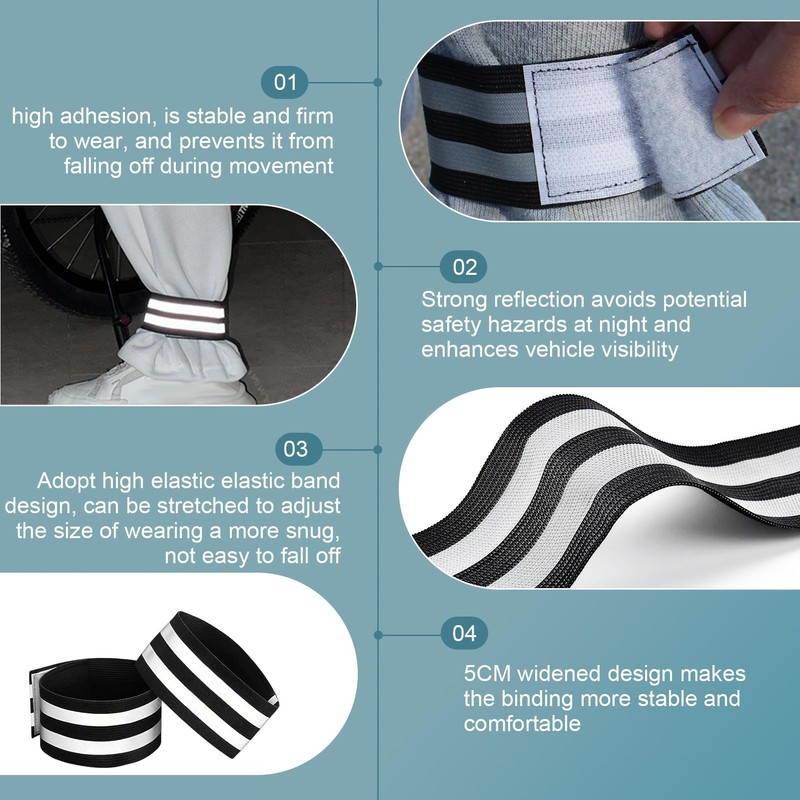 01

high adhesion, is stable and firm to wear, and prevents it from falling off during movement

02

Strong reflection avoids potential safety hazards at night and enhances vehicle visibility

03

Adopt high elastic elastic band design, can be stretched to adjust the size of wearing a more snug, not easy to fall off

04

5CM widened design makes the binding more stable and comfortable