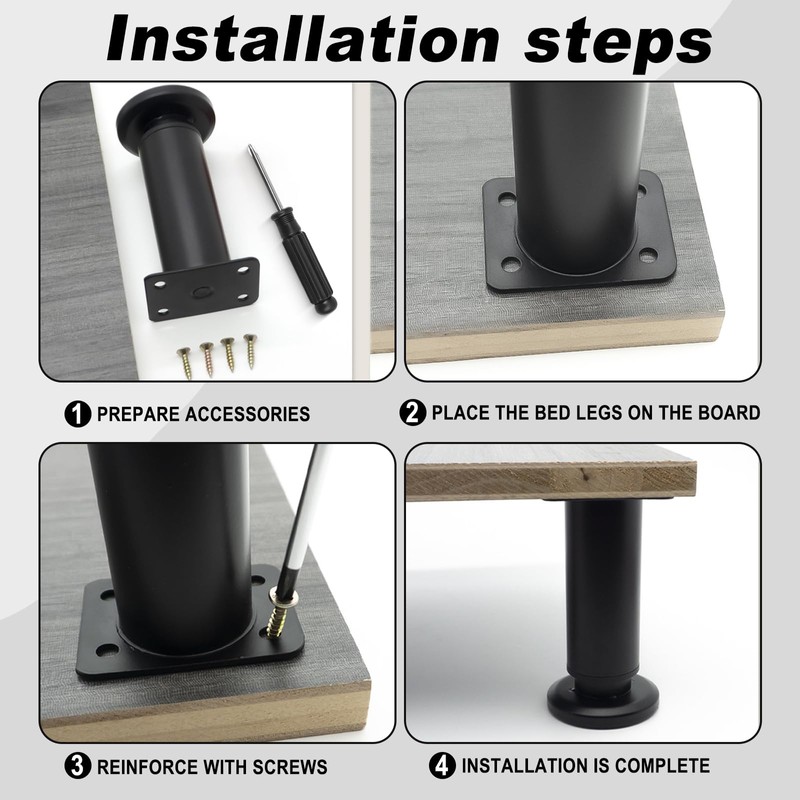 Installation steps

1 PREPARE ACCESSORIES

2 PLACE THE BED LEGS ON THE BOARD

3 REINFORCE WITH SCREWS

4 INSTALLATION IS COMPLETE