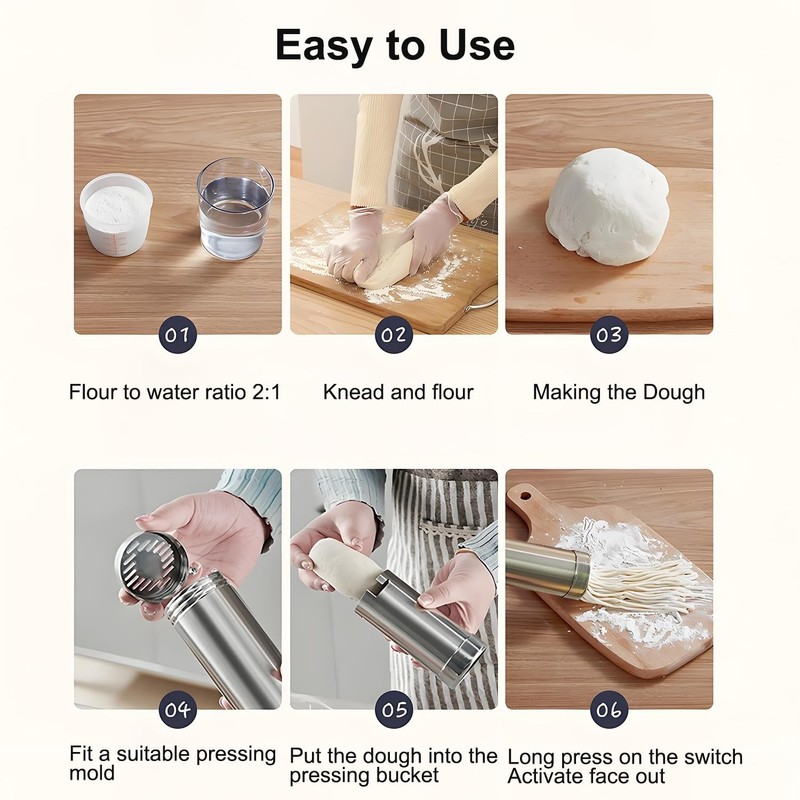 Easy to Use

01

Flour to water ratio 2:1

02

Knead and flour

03

Making the Dough

04

Fit a suitable pressing mold

05

Put the dough into the pressing bucket

06

Long press on the switch Activate face out