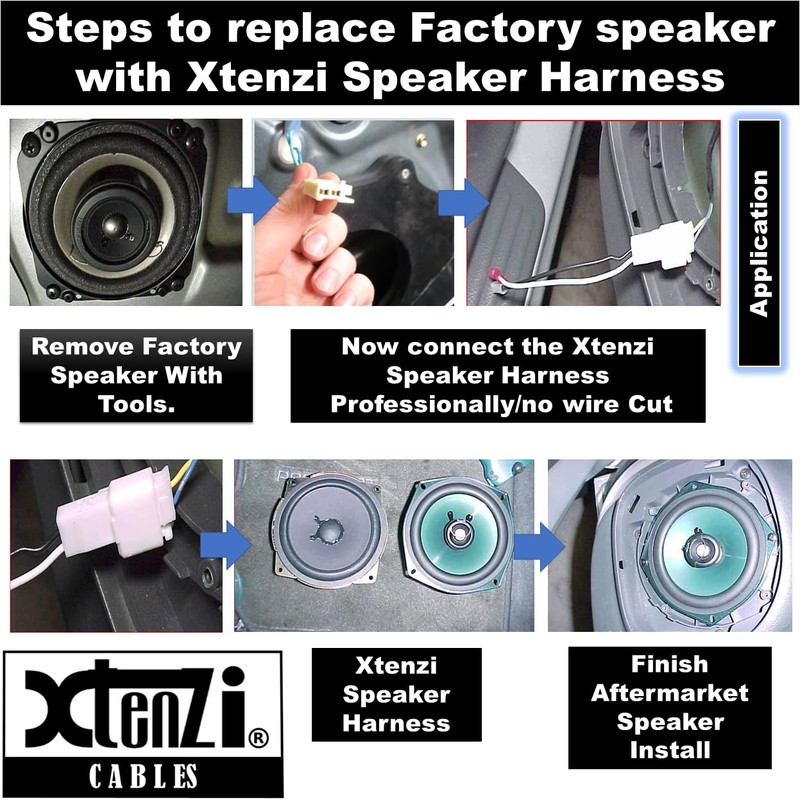 Steps to replace Factory speaker with Xtenzi Speaker Harness

Application

Remove Factory Speaker With Tools.

Now connect the Xtenzi Speaker Harness Professionally/no wire Cut

Xtenzi®
CABLES

Xtenzi Speaker Harness

Finish Aftermarket Speaker Install