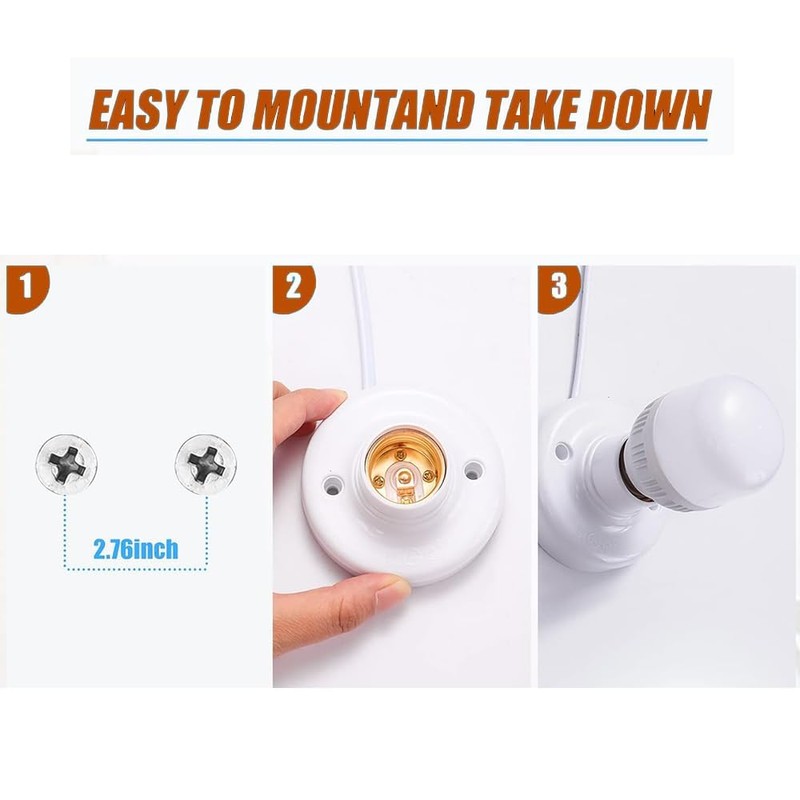 EASY TO MOUNTAND TAKE DOWN

1

2.76inch

2

3