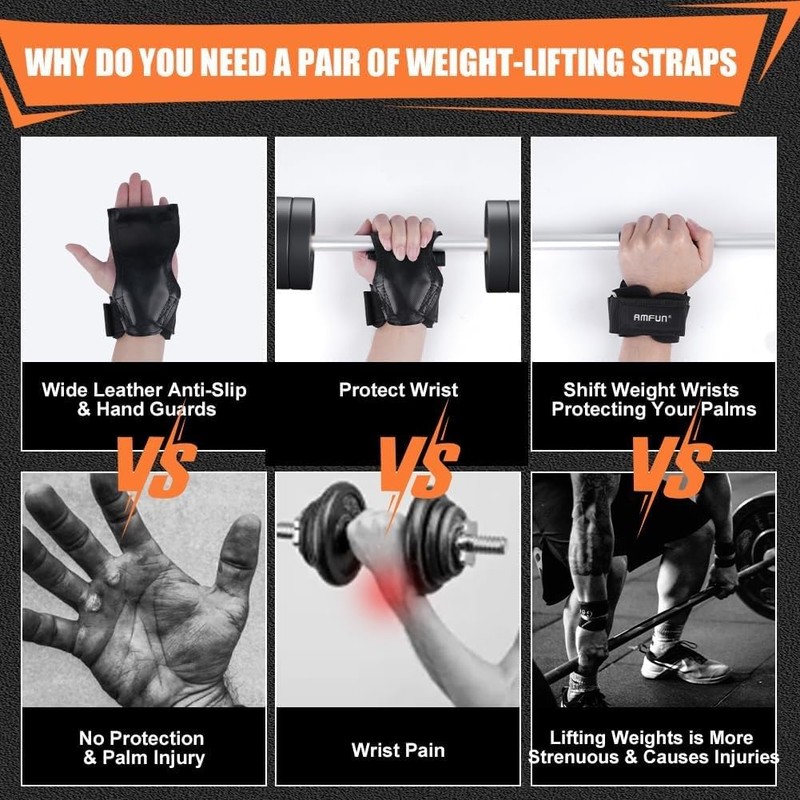 WHY DO YOU NEED A PAIR OF WEIGHT-LIFTING STRAPS

AMFUN

Wide Leather Anti-Slip & Hand Guards

Protect Wrist

Shift Weight Wrists Protecting Your Palms

VS

VS

VS

No Protection & Palm Injury

Wrist Pain

Lifting Weights is More Strenuous & Causes Injuries