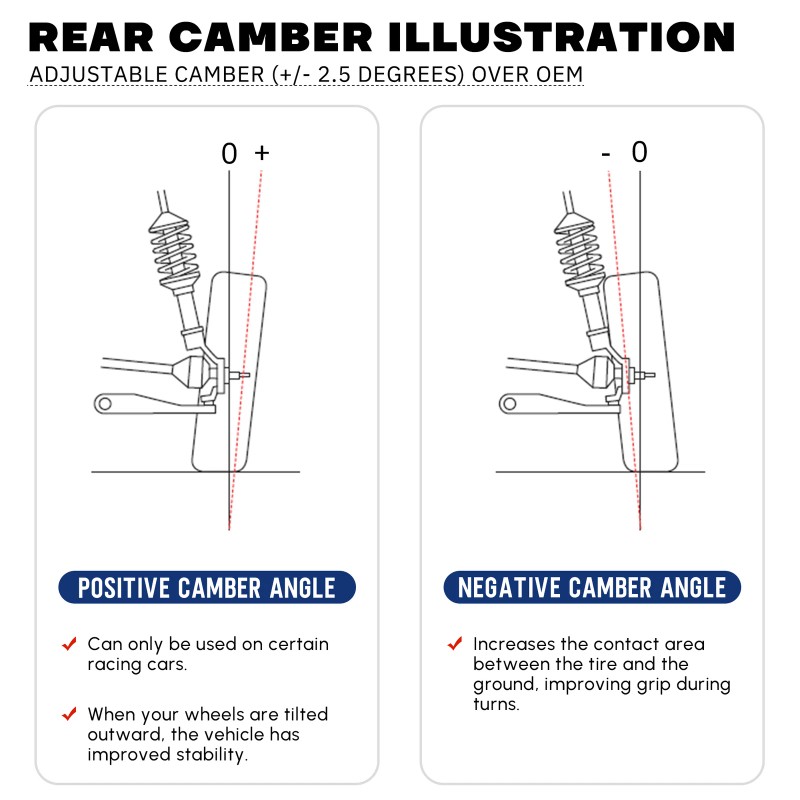 REAR CAMBER ILLUSTRATION

ADJUSTABLE CAMBER (+/- 2.5 DEGREES) OVER OEM

0 +

POSITIVE CAMBER ANGLE

✓ Can only be used on certain racing cars.

✓ When your wheels are tilted outward, the vehicle has improved stability.

- 0

NEGATIVE CAMBER ANGLE

✓ Increases the contact area between the tire and the ground, improving grip during turns.