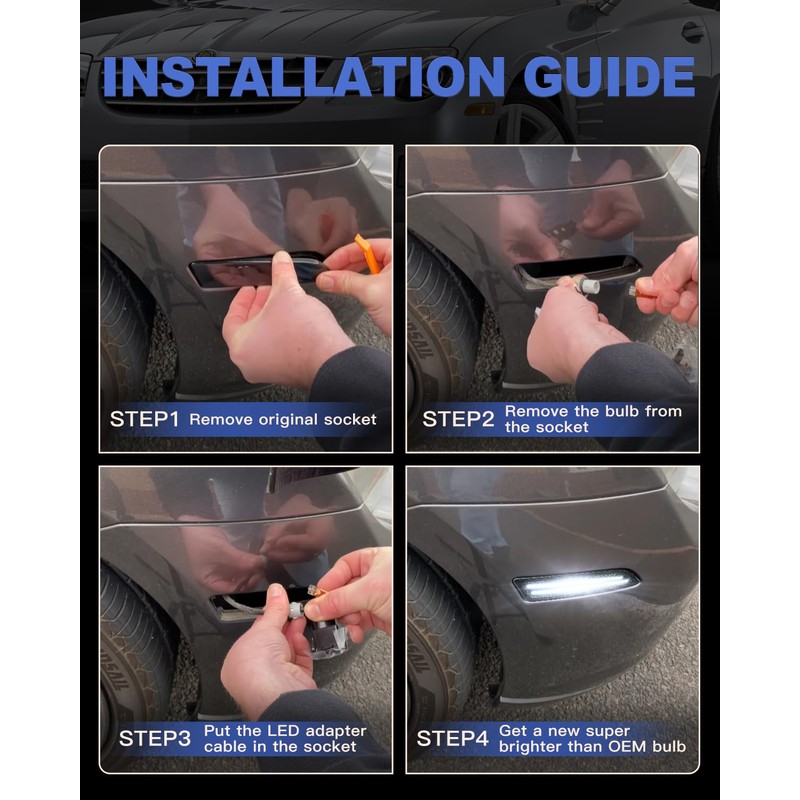 INSTALLATION GUIDE

STEP1 Remove original socket

STEP2 Remove the bulb from the socket

STEP3 Put the LED adapter cable in the socket

STEP4 Get a new super brighter than OEM bulb