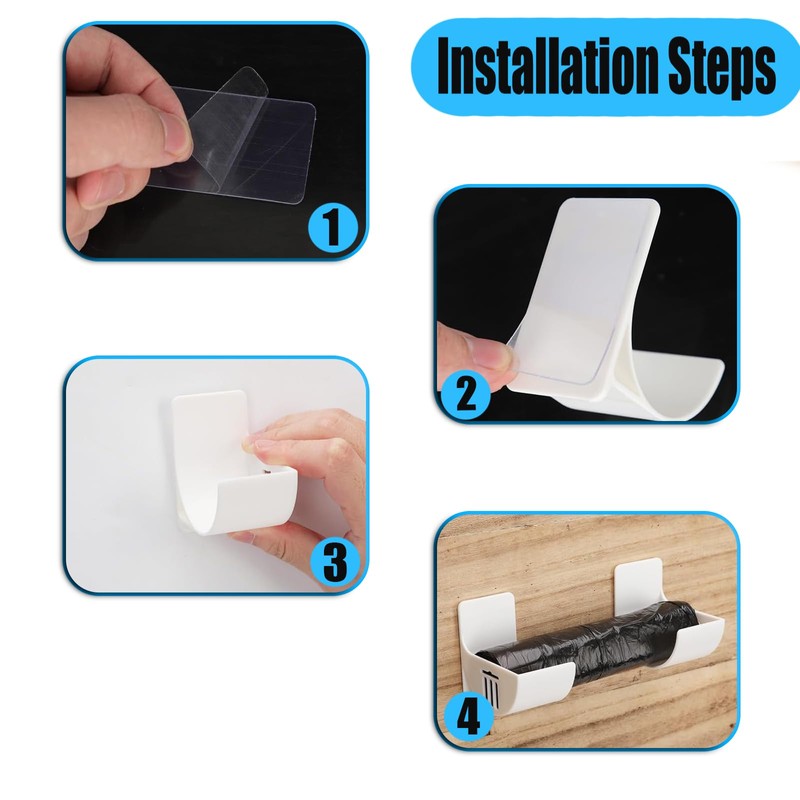 Installation Steps

1

2

3

4