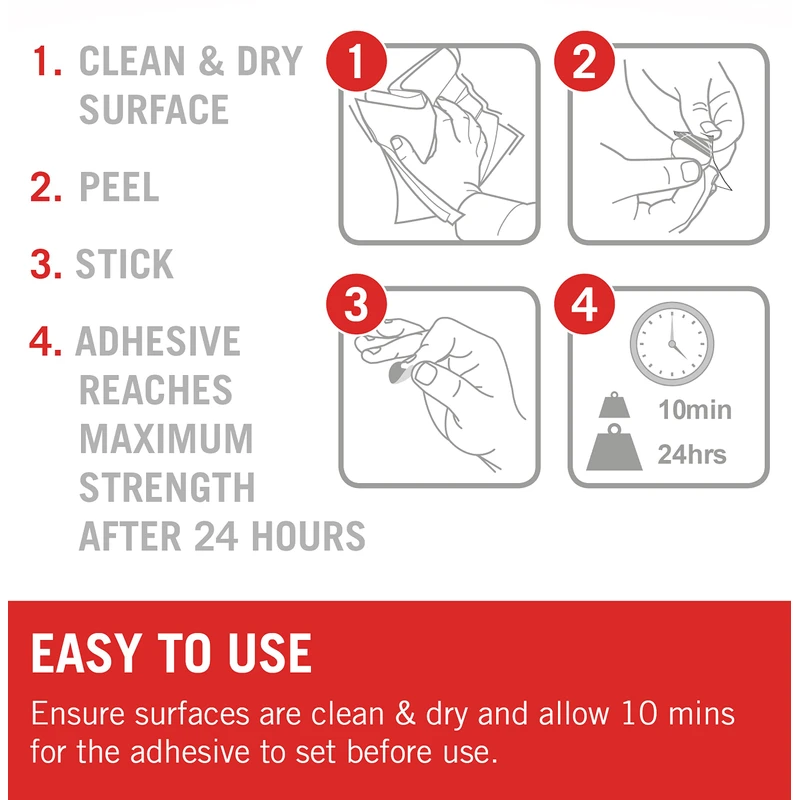 1. CLEAN & DRY SURFACE

2. PEEL

3. STICK

4. ADHESIVE REACHES MAXIMUM STRENGTH AFTER 24 HOURS

1

2

3

4

10min

24hrs

EASY TO USE

Ensure surfaces are clean & dry and allow 10 mins for the adhesive to set before use.