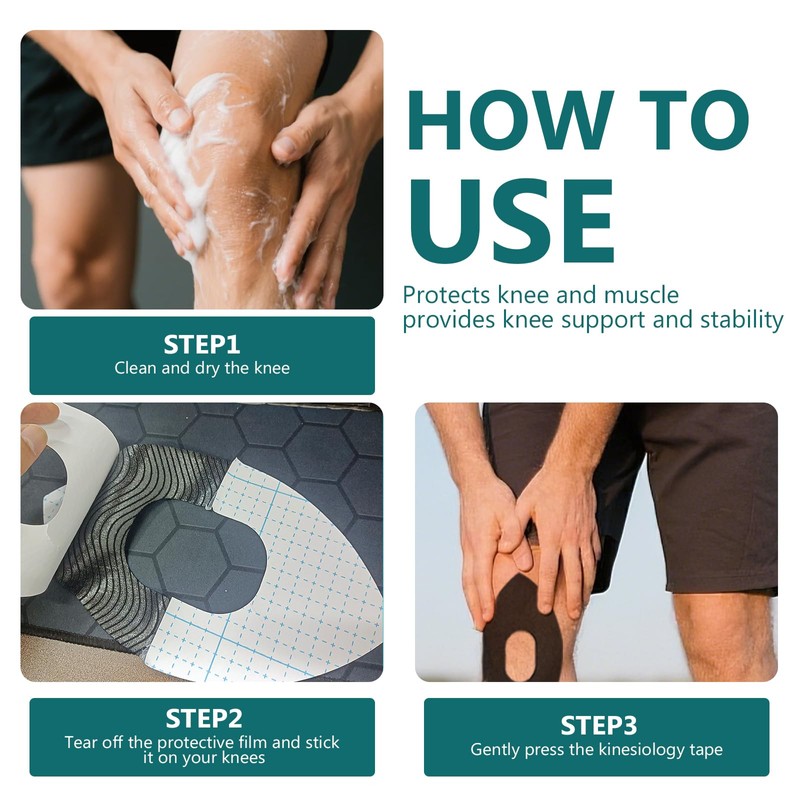 HOW TO USE

Protects knee and muscle
provides knee support and stability

STEP1
Clean and dry the knee

STEP2
Tear off the protective film and stick it on your knees

STEP3
Gently press the kinesiology tape