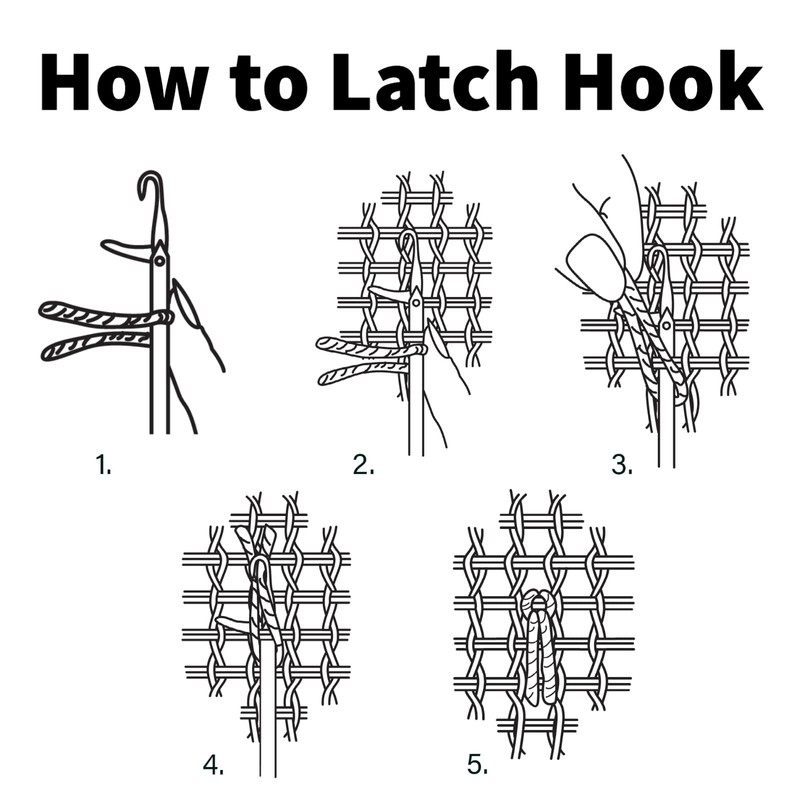 How to Latch Hook

1.

2.

3.

4.

5.