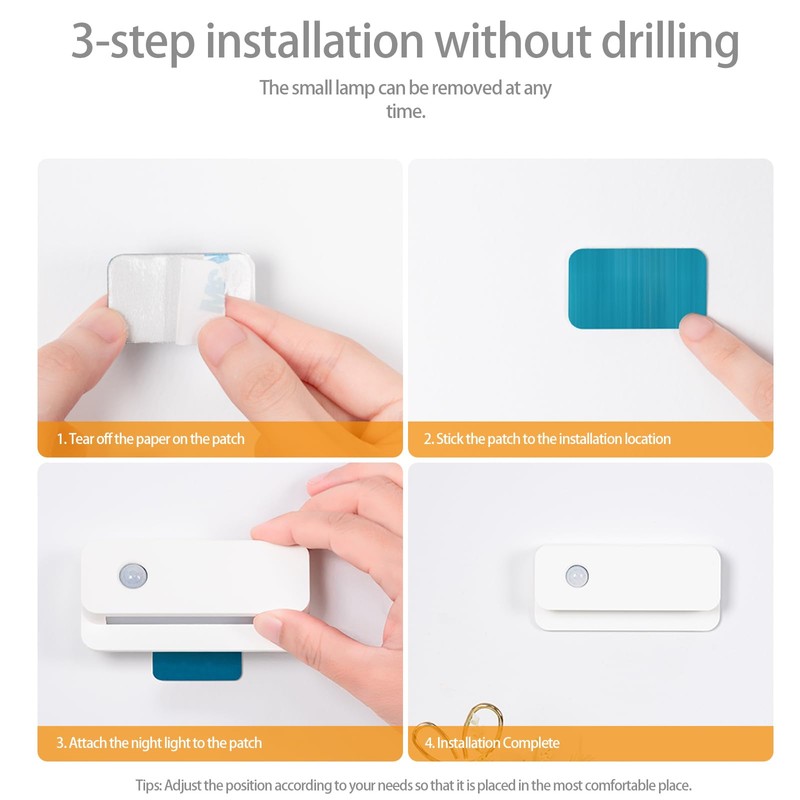 3-step installation without drilling

The small lamp can be removed at any time.

1. Tear off the paper on the patch

2. Stick the patch to the installation location

3. Attach the night light to the patch

4. Installation Complete

Tips: Adjust the position according to your needs so that it is placed in the most comfortable place.