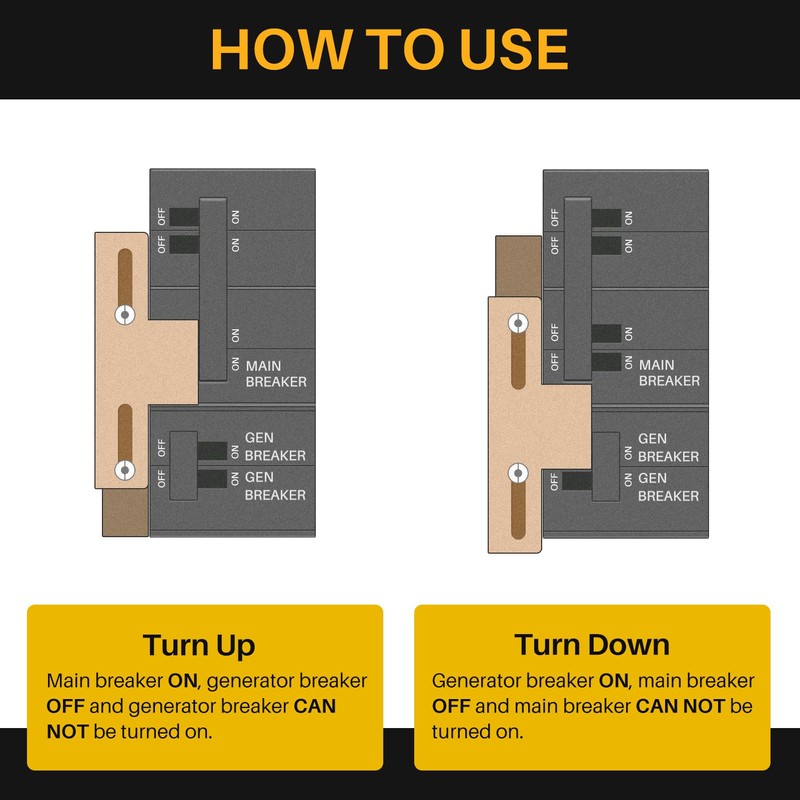 HOW TO USE

OFF ON
OFF ON
ON
ON MAIN BREAKER
OFF ON GEN BREAKER
OFF ON GEN BREAKER

OFF ON
OFF ON
OFF ON
OFF ON MAIN BREAKER
ON GEN BREAKER
OFF ON GEN BREAKER

Turn Up

Main breaker ON, generator breaker OFF and generator breaker CAN NOT be turned on.

Turn Down

Generator breaker ON, main breaker OFF and main breaker CAN NOT be turned on.