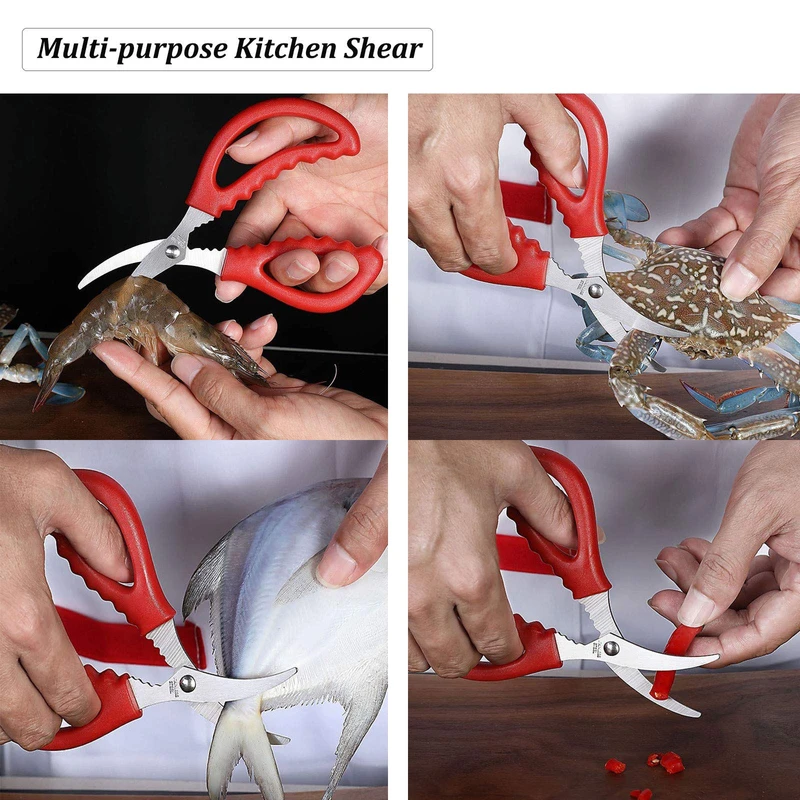 Multi-purpose Kitchen Shear