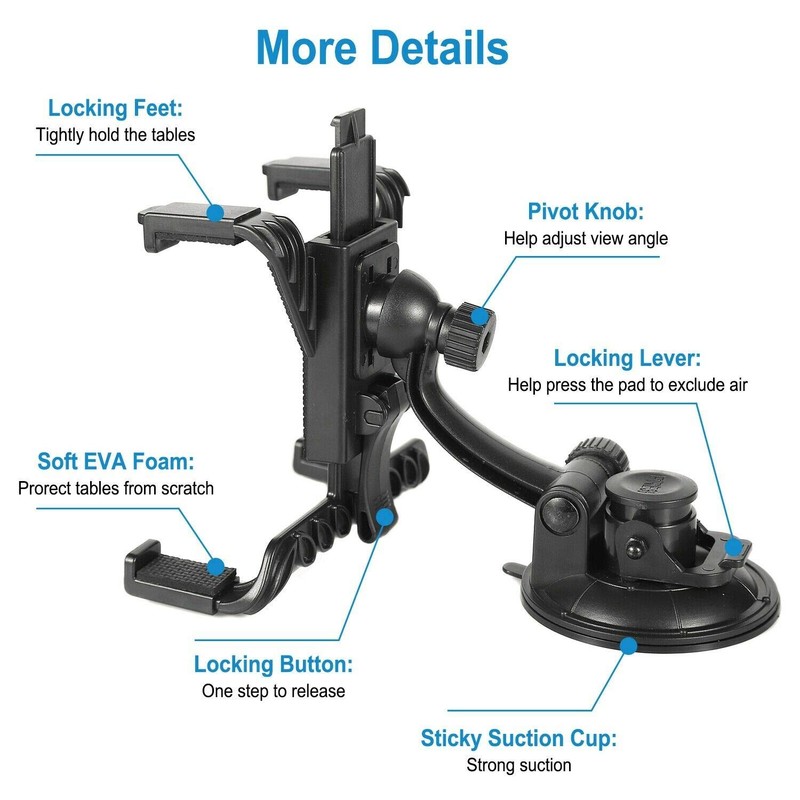 More Details

Locking Feet:
Tightly hold the tables

Pivot Knob:
Help adjust view angle

Locking Lever:
Help press the pad to exclude air

Soft EVA Foam:
Prorect tables from scratch

Locking Button:
One step to release

Sticky Suction Cup:
Strong suction