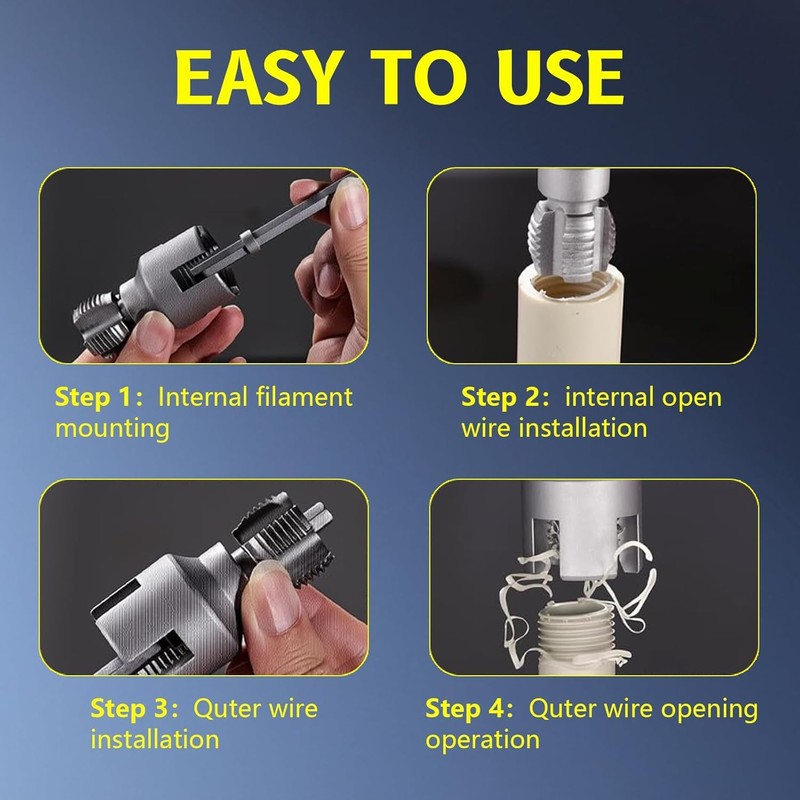 EASY TO USE

Step 1: Internal filament mounting

Step 2: internal open wire installation

Step 3: Quter wire installation

Step 4: Quter wire opening operation