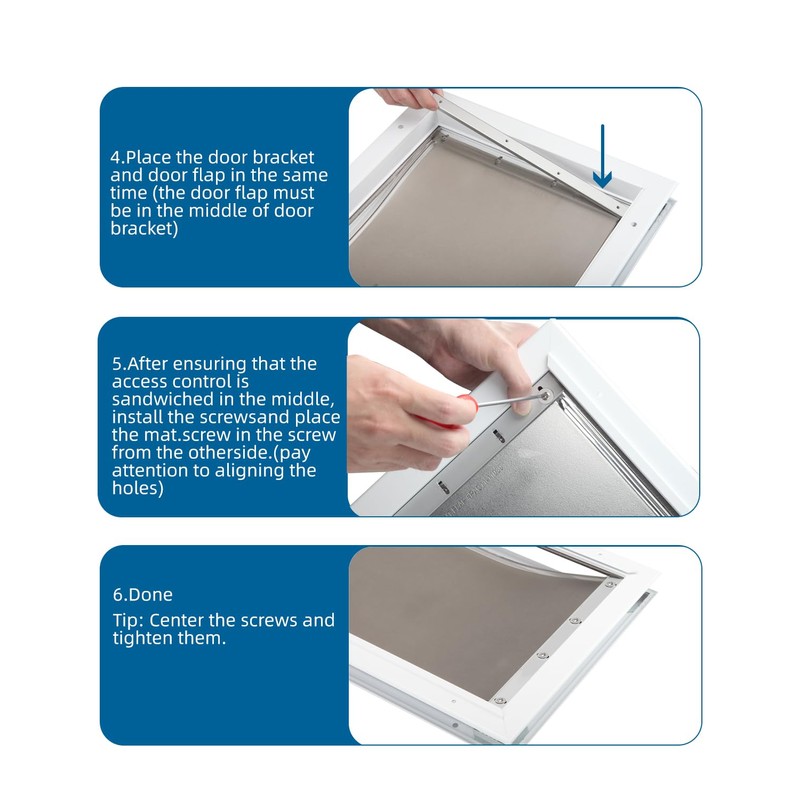 4.Place the door bracket and door flap in the same time (the door flap must be in the middle of door bracket)

5.After ensuring that the access control is sandwiched in the middle, install the screwsand place the mat.screw in the screw from the otherside.(pay attention to aligning the holes)

6.Done

Tip: Center the screws and tighten them.