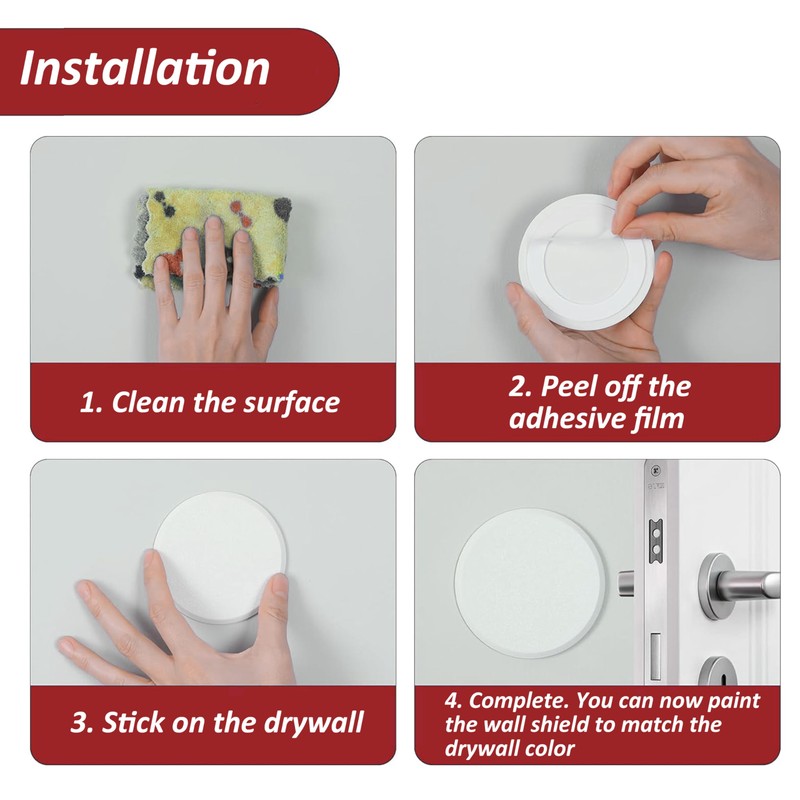 Installation

1. Clean the surface

2. Peel off the adhesive film

3. Stick on the drywall

4. Complete. You can now paint the wall shield to match the drywall color