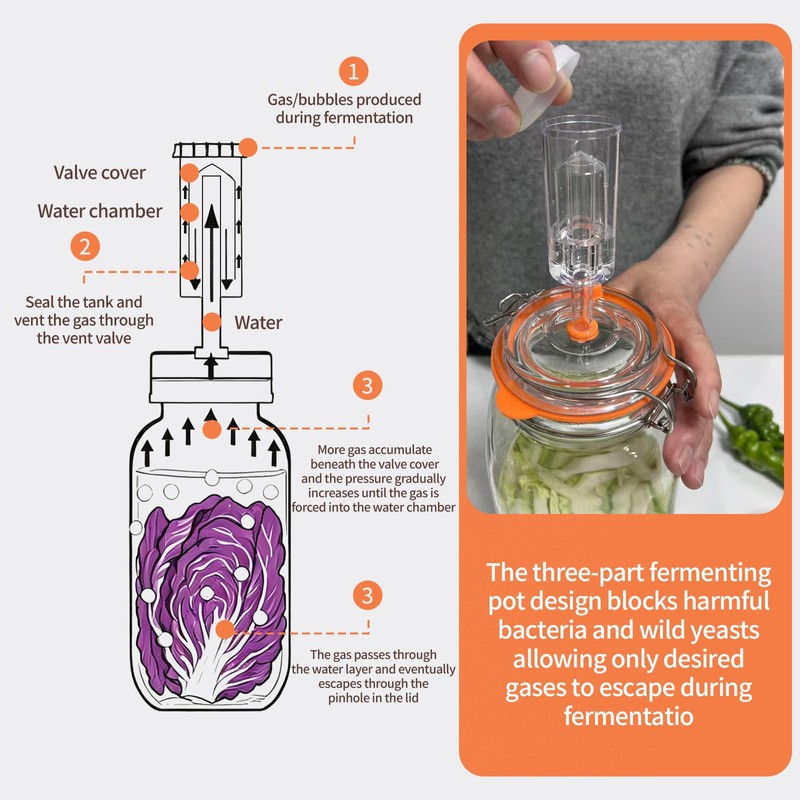 1

Gas/bubbles produced during fermentation

Valve cover

Water chamber

2

Seal the tank and vent the gas through the vent valve

Water

3

More gas accumulate beneath the valve cover and the pressure gradually increases until the gas is forced into the water chamber

3

The gas passes through the water layer and eventually escapes through the pinhole in the lid

The three-part fermenting pot design blocks harmful bacteria and wild yeasts allowing only desired gases to escape during fermentatio