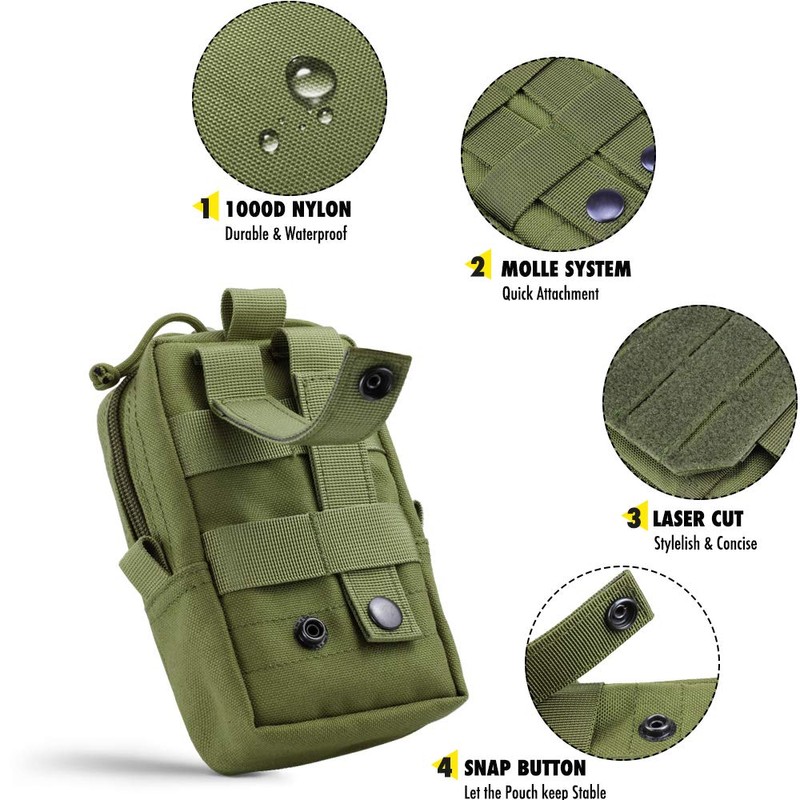 1 1000D NYLON
Durable & Waterproof

2 MOLLE SYSTEM
Quick Attachment

3 LASER CUT
Stylelish & Concise

4 SNAP BUTTON
Let the Pouch keep Stable