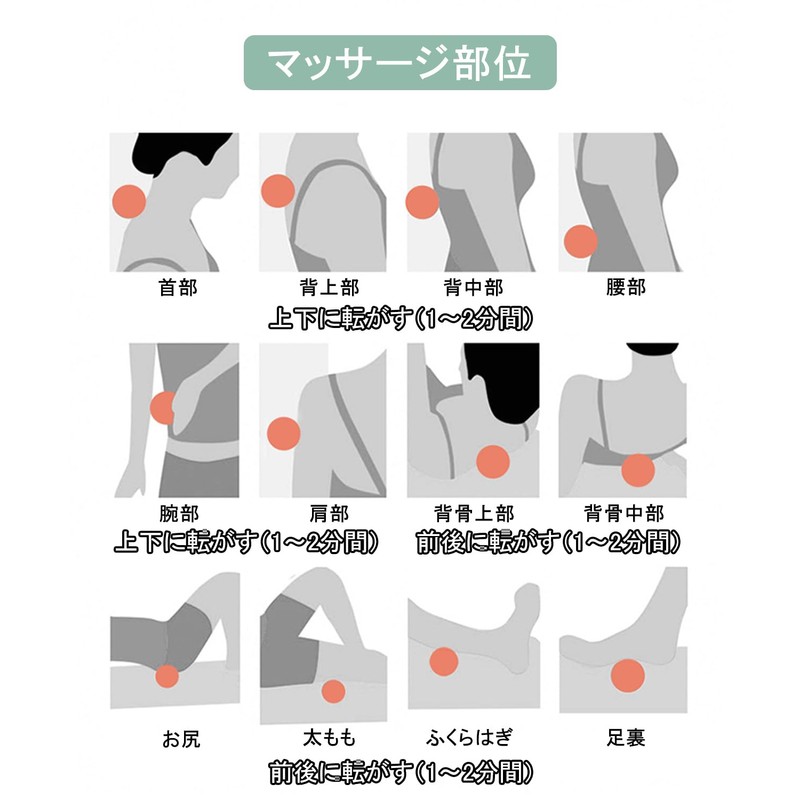 マッサージ部位

首部
背上部
背中部
腰部
上下に転がす(1～2分間)

腕部
肩部
背骨上部
背骨中部
上下に転がす(1～2分間)
前後に転がす(1～2分間)

お尻
太もも
ふくらはぎ
足裏
前後に転がす(1～2分間)