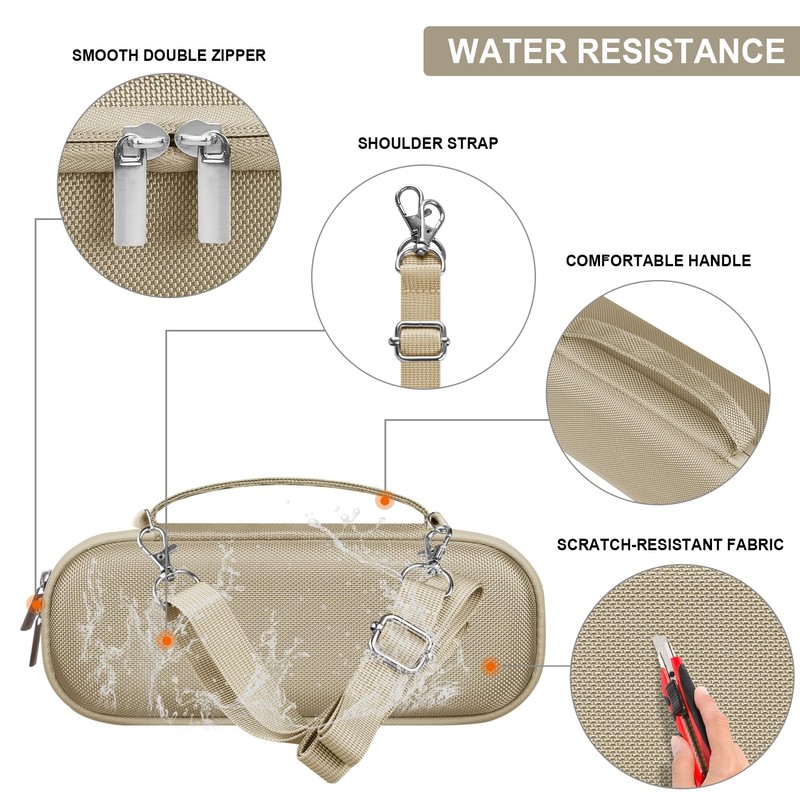 WATER RESISTANCE

SMOOTH DOUBLE ZIPPER

SHOULDER STRAP

COMFORTABLE HANDLE

SCRATCH-RESISTANT FABRIC