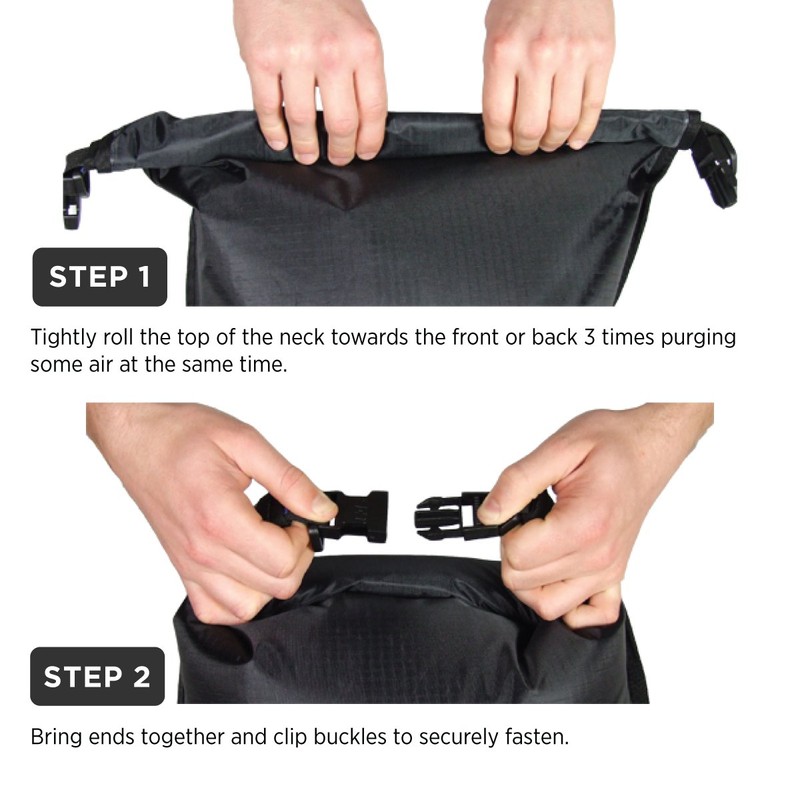 STEP 1

Tightly roll the top of the neck towards the front or back 3 times purging some air at the same time.

STEP 2

Bring ends together and clip buckles to securely fasten.