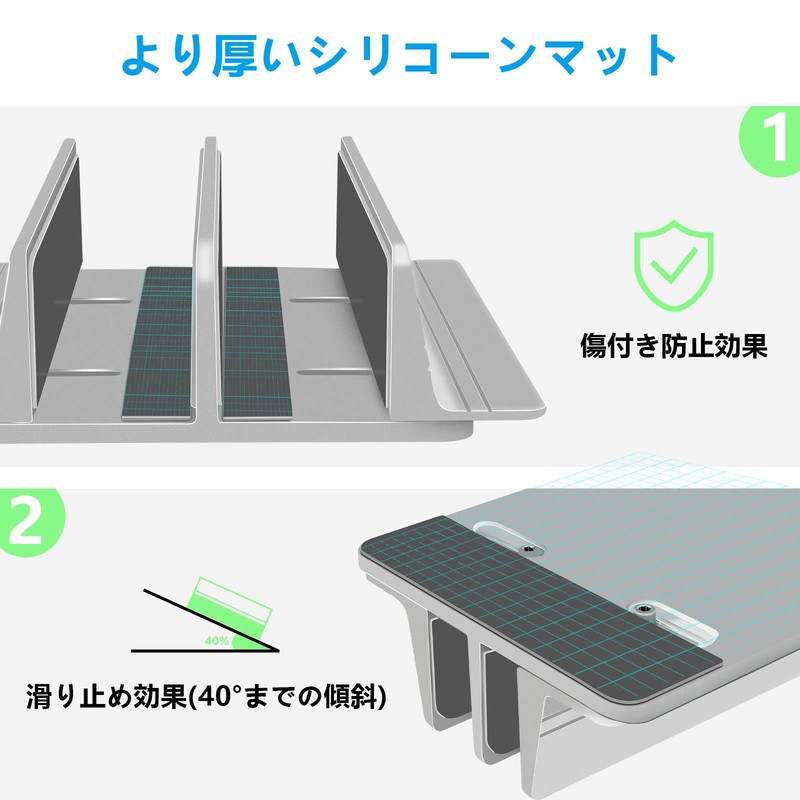 より厚いシリコーンマット

1

傷付き防止効果

2

40%

滑り止め効果(40°までの傾斜)