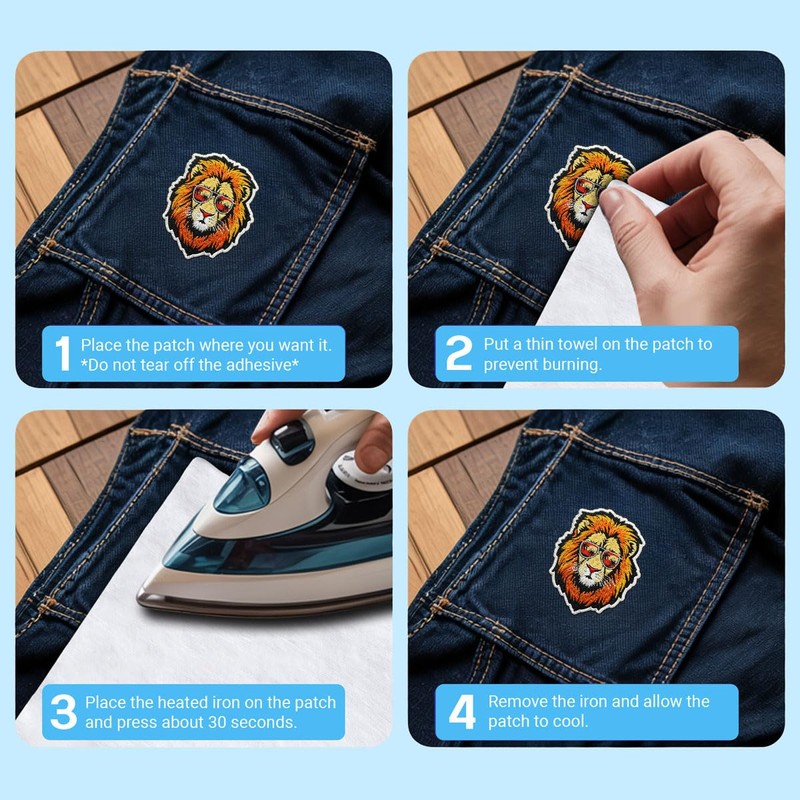 1 Place the patch where you want it. *Do not tear off the adhesive*

2 Put a thin towel on the patch to prevent burning.

3 Place the heated iron on the patch and press about 30 seconds.

4 Remove the iron and allow the patch to cool.