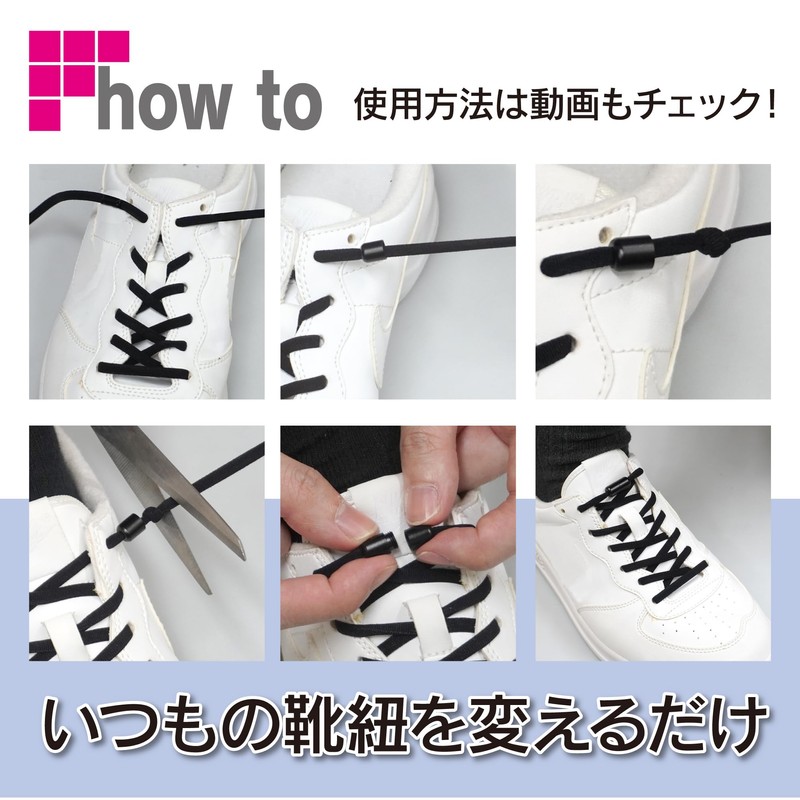 how to 使用方法は動画もチェック！

いつもの靴紐を変えるだけ