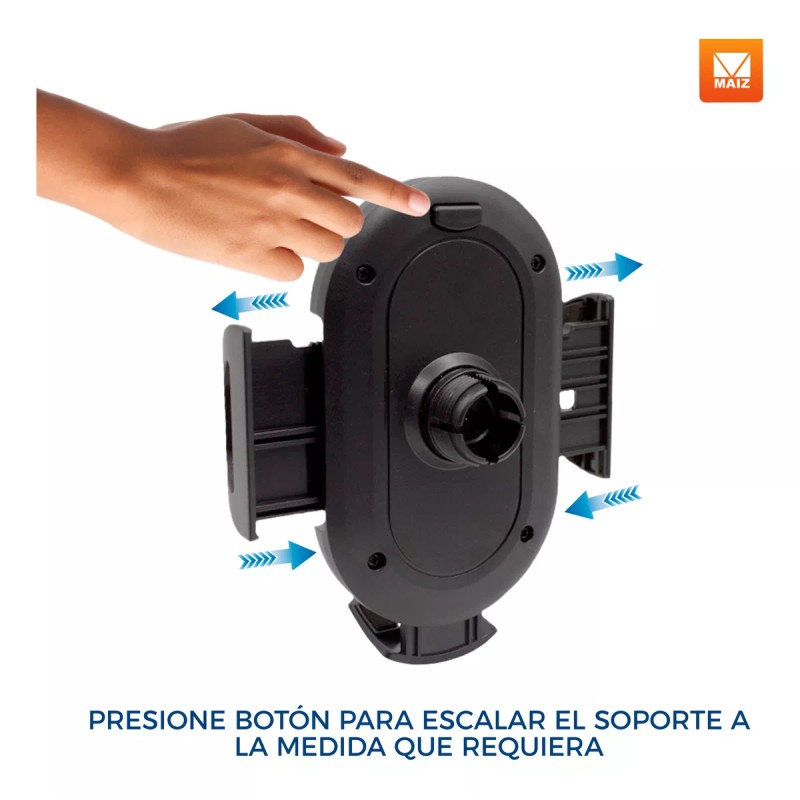 MAIZ

PRESIONE BOTÓN PARA ESCALAR EL SOPORTE A LA MEDIDA QUE REQUIERA