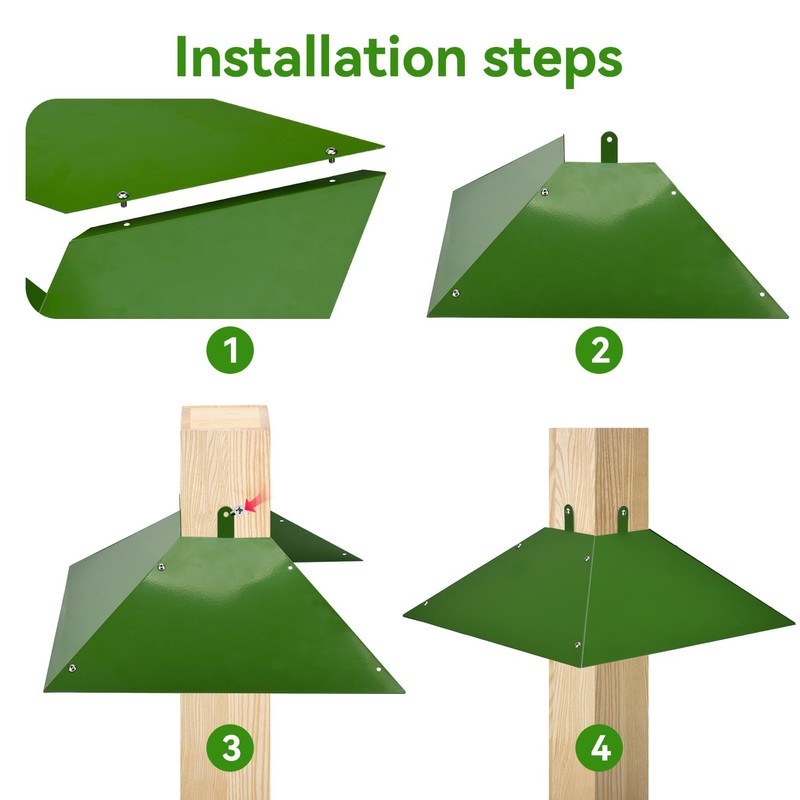 Installation steps

1

2

3

4