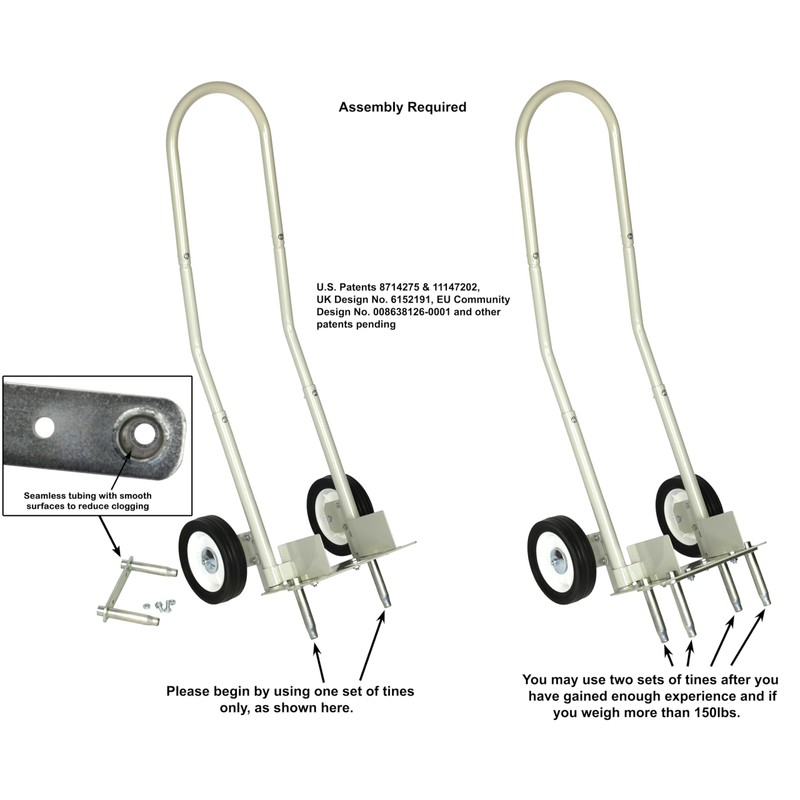 Assembly Required

U.S. Patents 8714275 & 11147202, UK Design No. 6152191, EU Community Design No. 008638126-0001 and other patents pending

Seamless tubing with smooth surfaces to reduce clogging

Please begin by using one set of tines only, as shown here.

You may use two sets of tines after you have gained enough experience and if you weigh more than 150lbs.