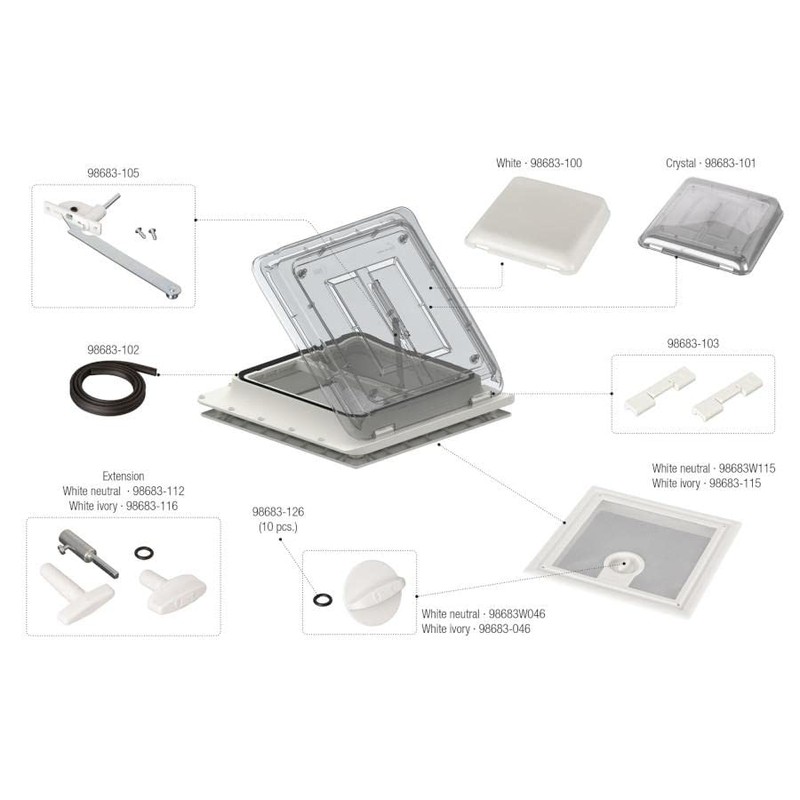 98683-105

White · 98683-100

Crystal · 98683-101

98683-102

98683-103

Extension
White neutral · 98683-112
White ivory · 98683-116

98683-126
(10 pcs.)

White neutral · 98683W115
White ivory · 98683-115

White neutral · 98683W046
White ivory · 98683-046